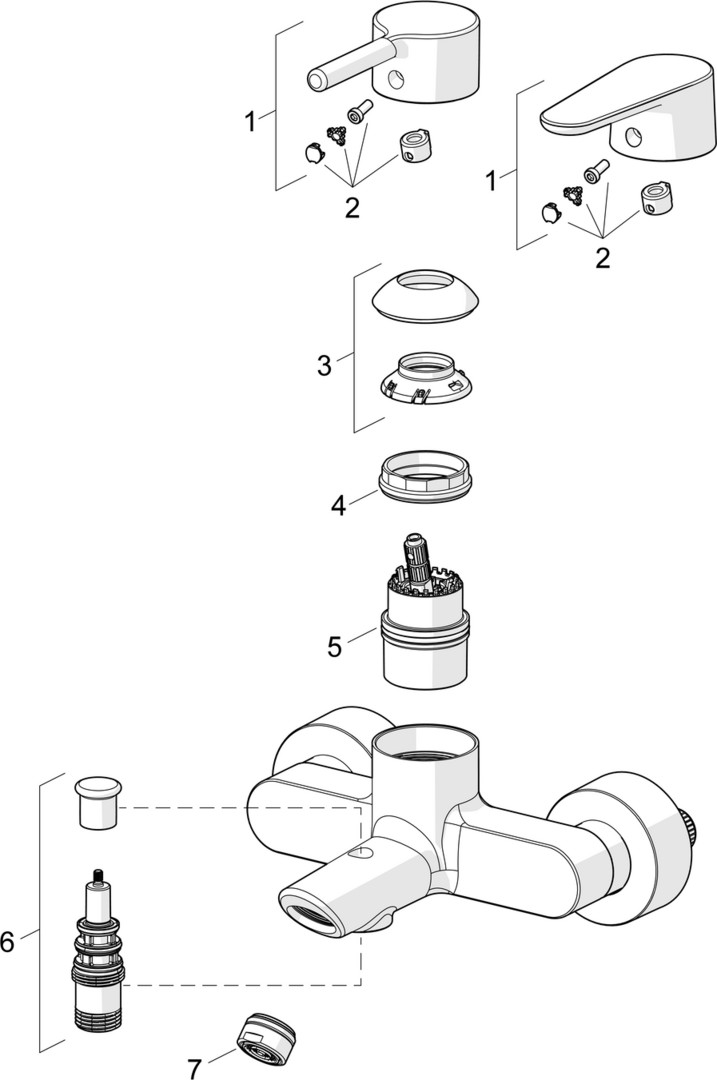 1
2
1
2
3
4
5
6
7