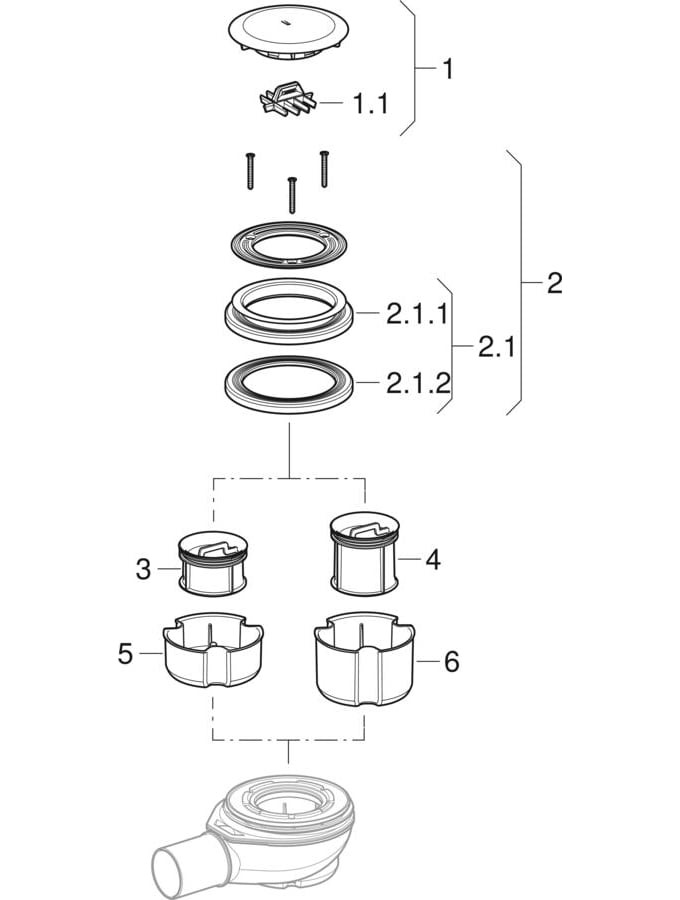 1
1.1
2
2.1.1
2.1
2.1.2
3
4
5
6