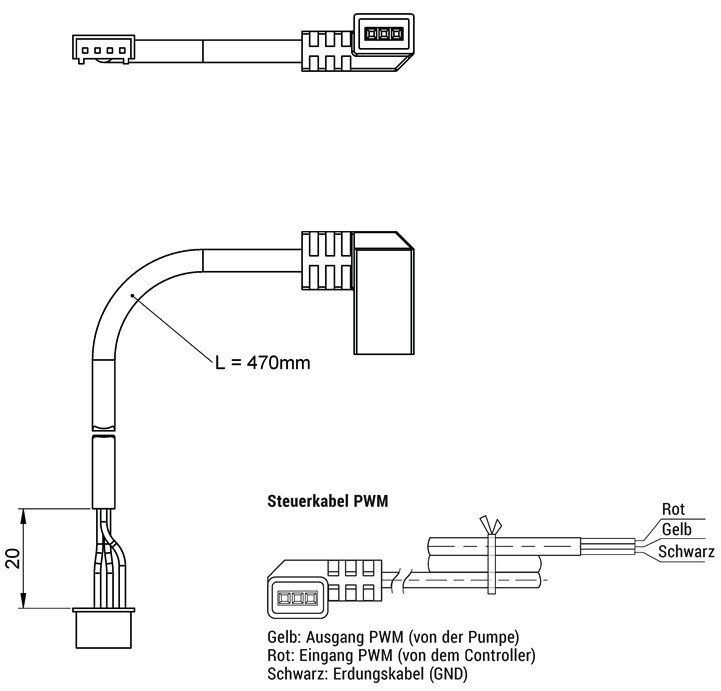 L = 470mm

20

Steuerkabel PWM

Rot
Gelb
Schwarz

Gelb: Ausgang PWM (von der Pumpe)
Rot: Eingang PWM (von dem Controller)
Schwarz: Erdungskabel (GND)