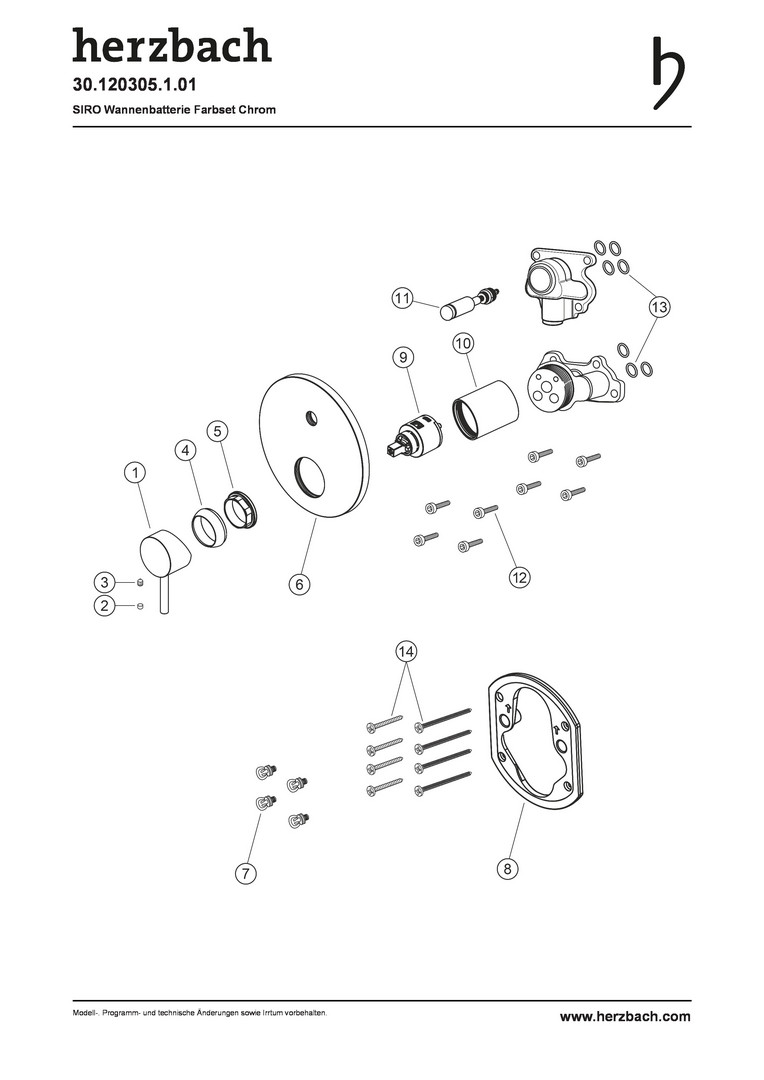 herzbach
30.120305.1.01
SIRO Wannenbatterie Farbset Chrom

11
13
9
10
5
4
1
3
2
6
12
14
7
8

Modell-, Programm- und technische Änderungen sowie Irrtum vorbehalten.
www.herzbach.com