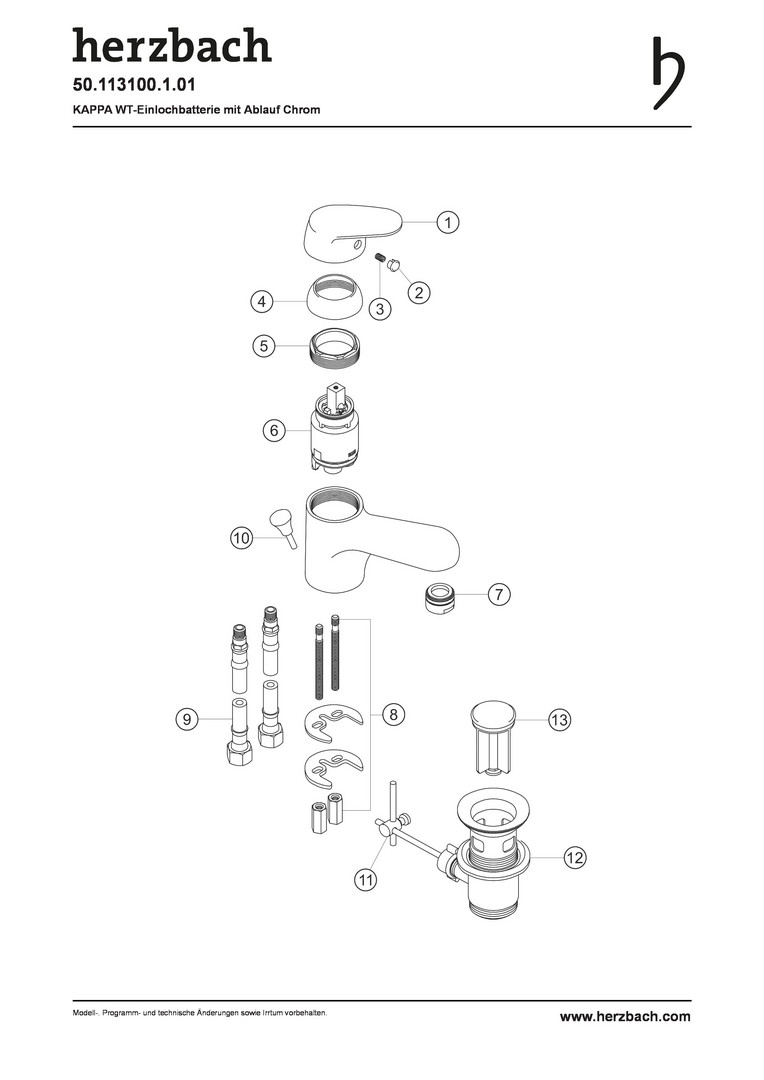 herzbach

50.113100.1.01

KAPPA WT-Einlochbatterie mit Ablauf Chrom

1

2

3

4

5

6

10

7

8

9

13

12

11

Modell-, Programm- und technische Änderungen sowie Irrtum vorbehalten.

www.herzbach.com