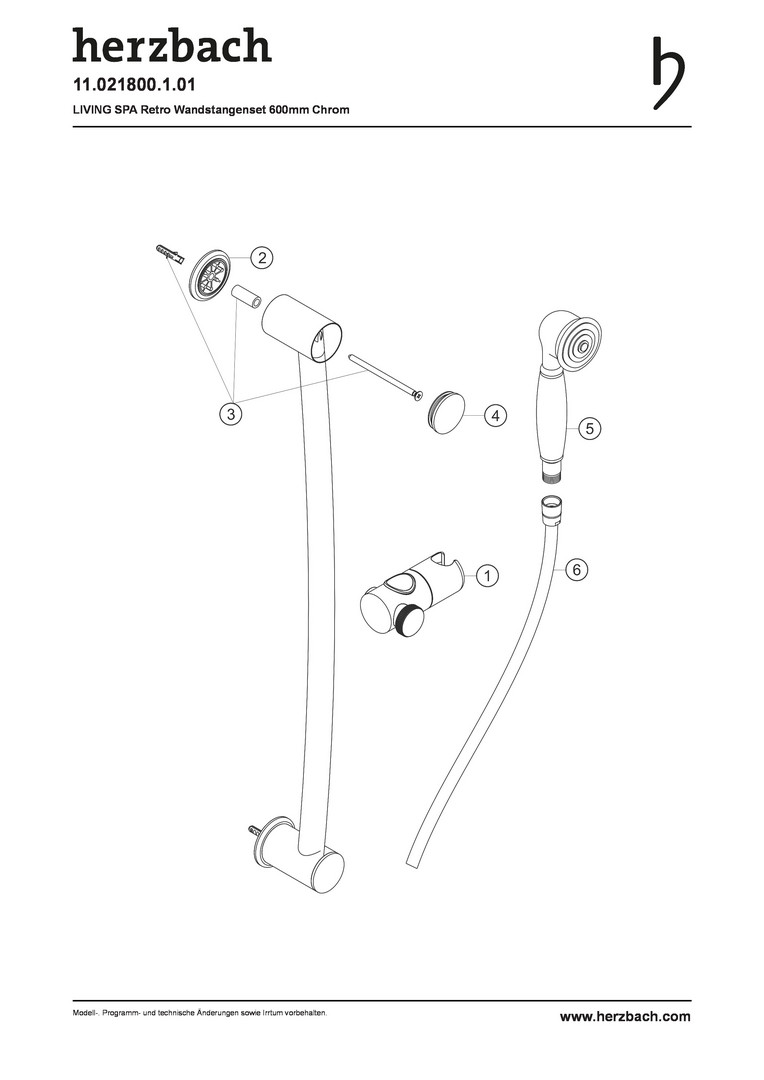 herzbach

11.021800.1.01

LIVING SPA Retro Wandstangenset 600mm Chrom

2

3

4

5

1

6

Modell-, Programm- und technische Änderungen sowie Irrtum vorbehalten.

www.herzbach.com