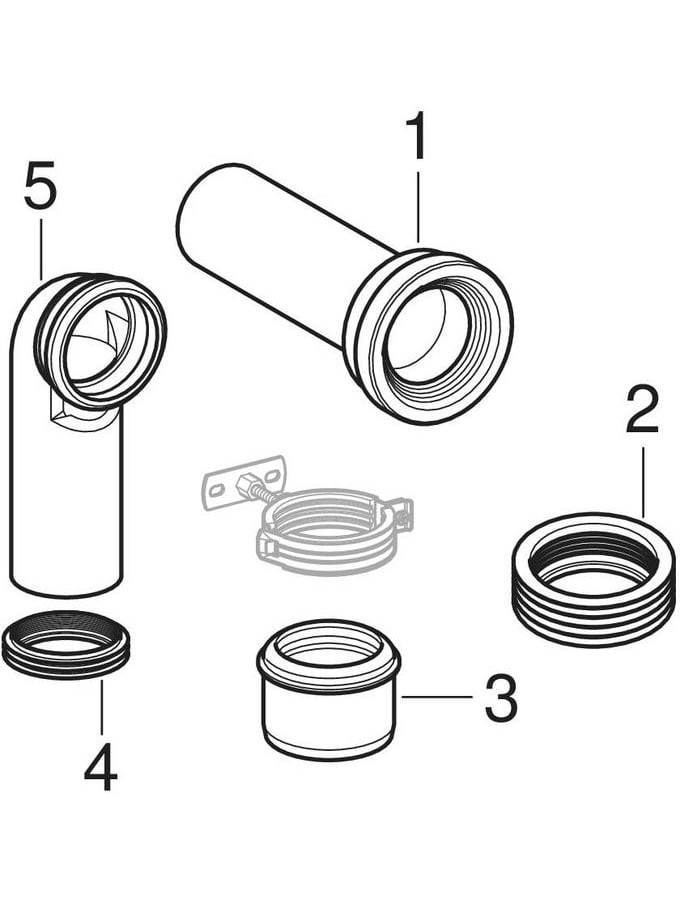 5
1
2
3
4