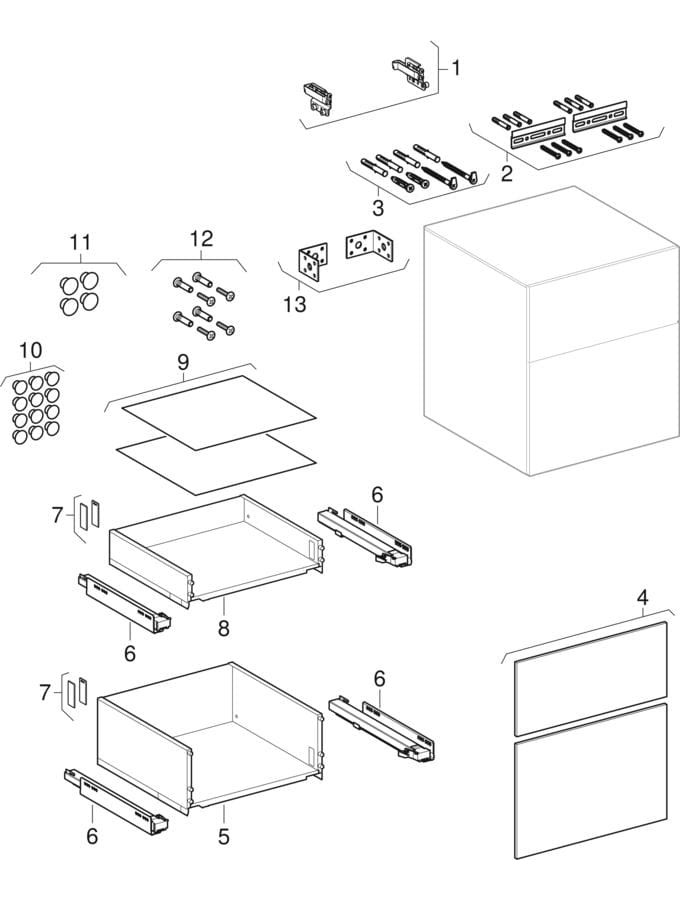 1
2
3
11
12
13
10
9
7
6
8
6
4
7
6
6
5