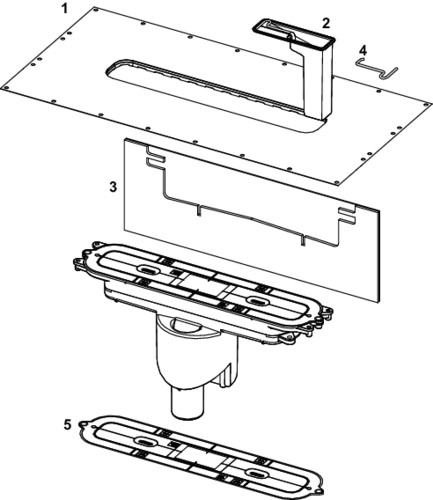 1
2
4
3
5