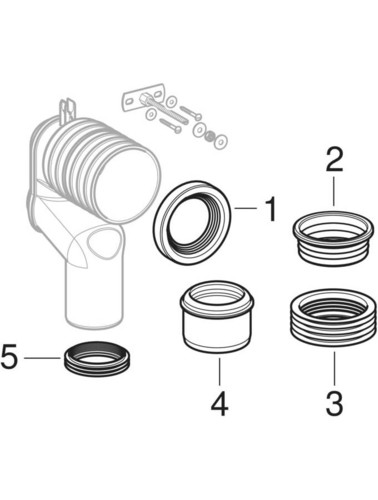 2
1
5
4
3