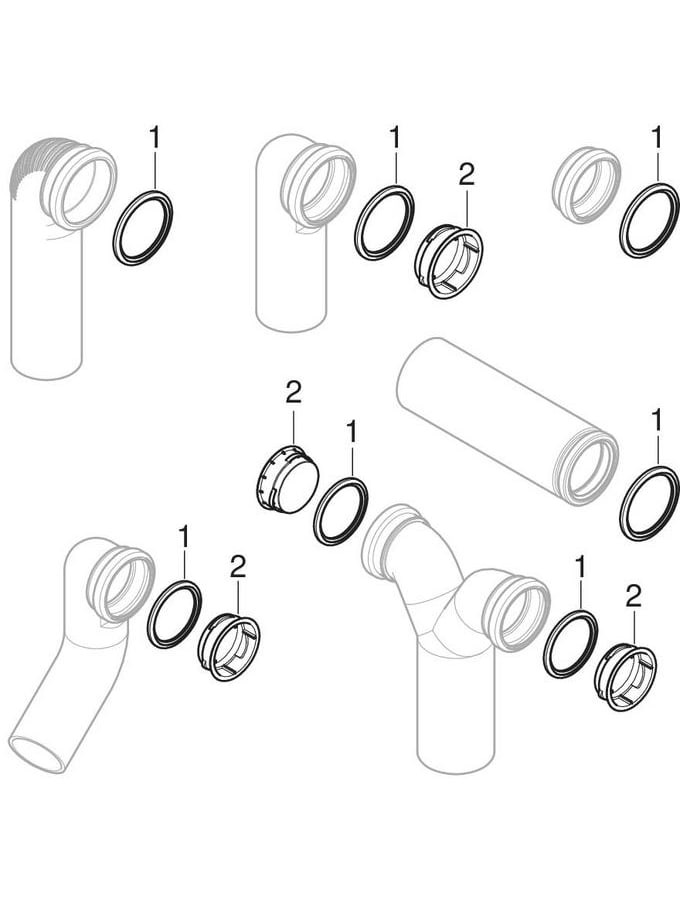 1

1
2

1

2
1

1

1
2

1
2