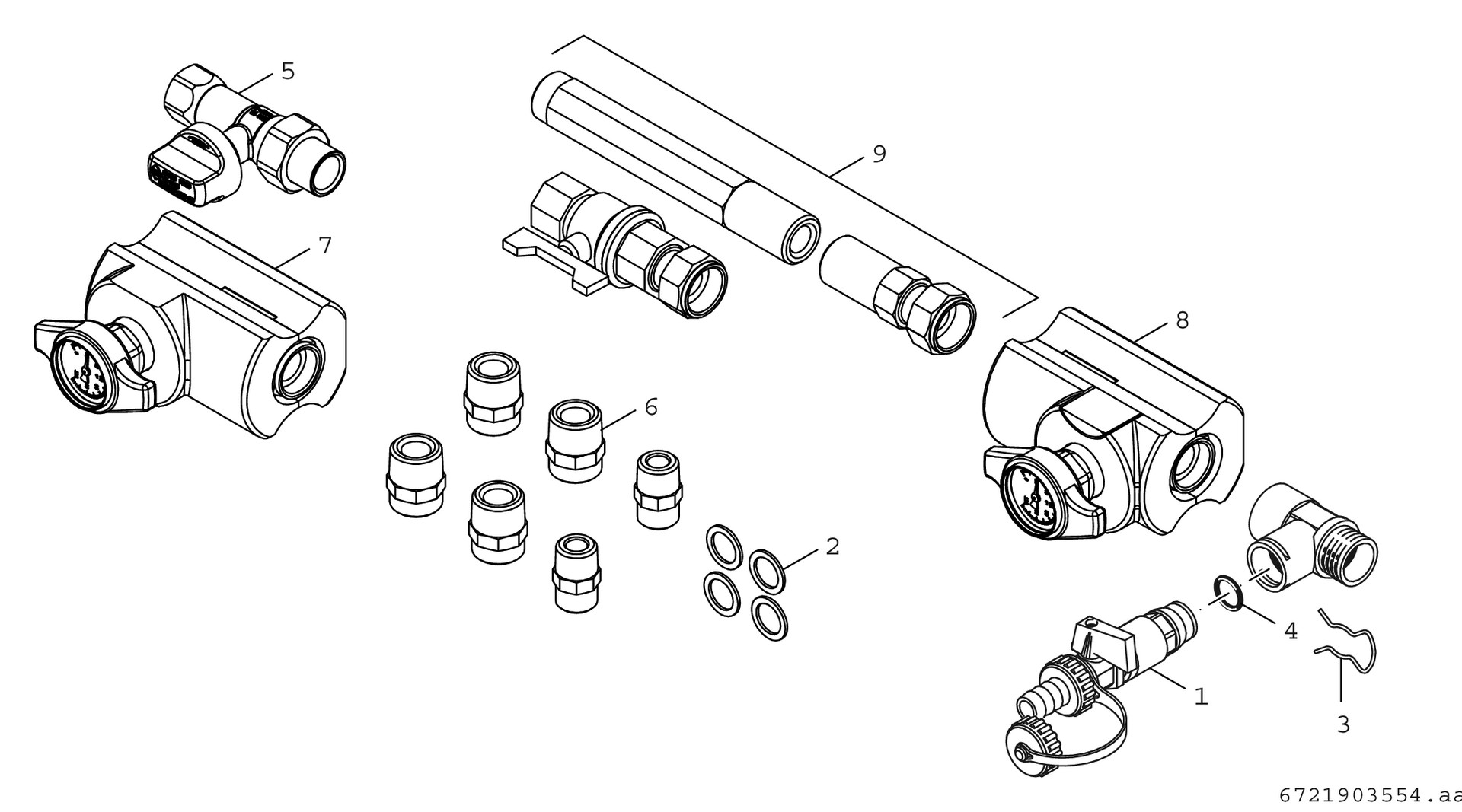 5

9

7

8

6

2

4

1

3

6721903554.aa