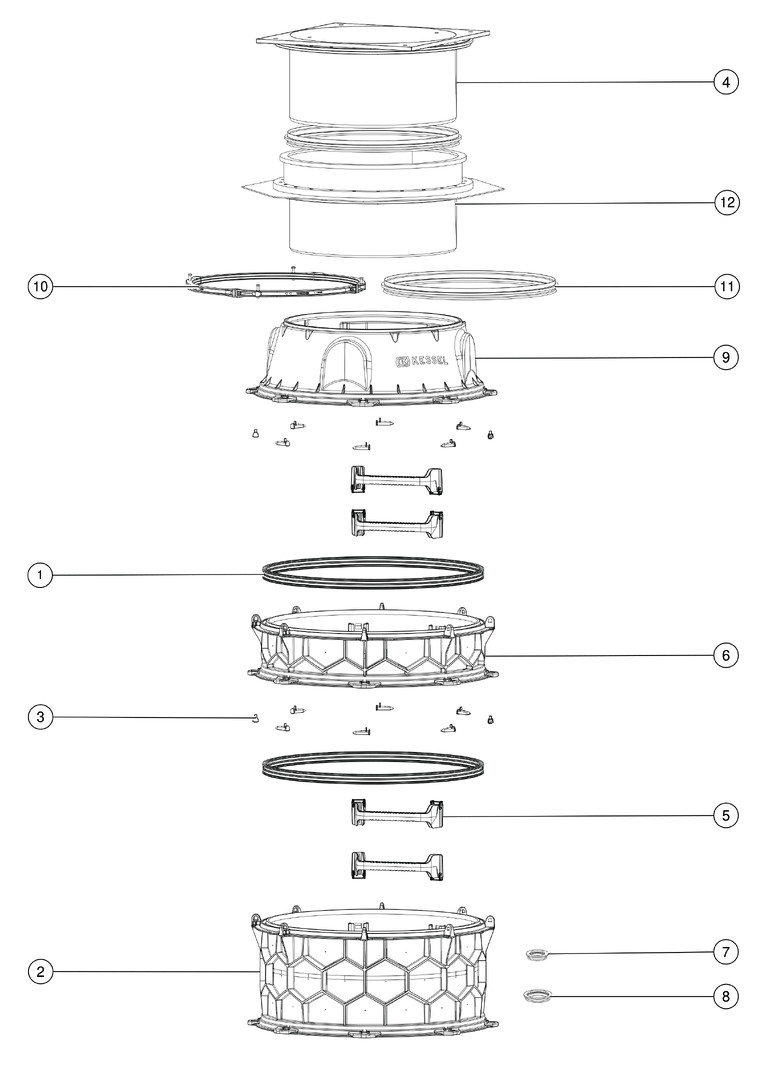 4

12

10

11

KESSEL

9

1

6

3

5

7

2

8