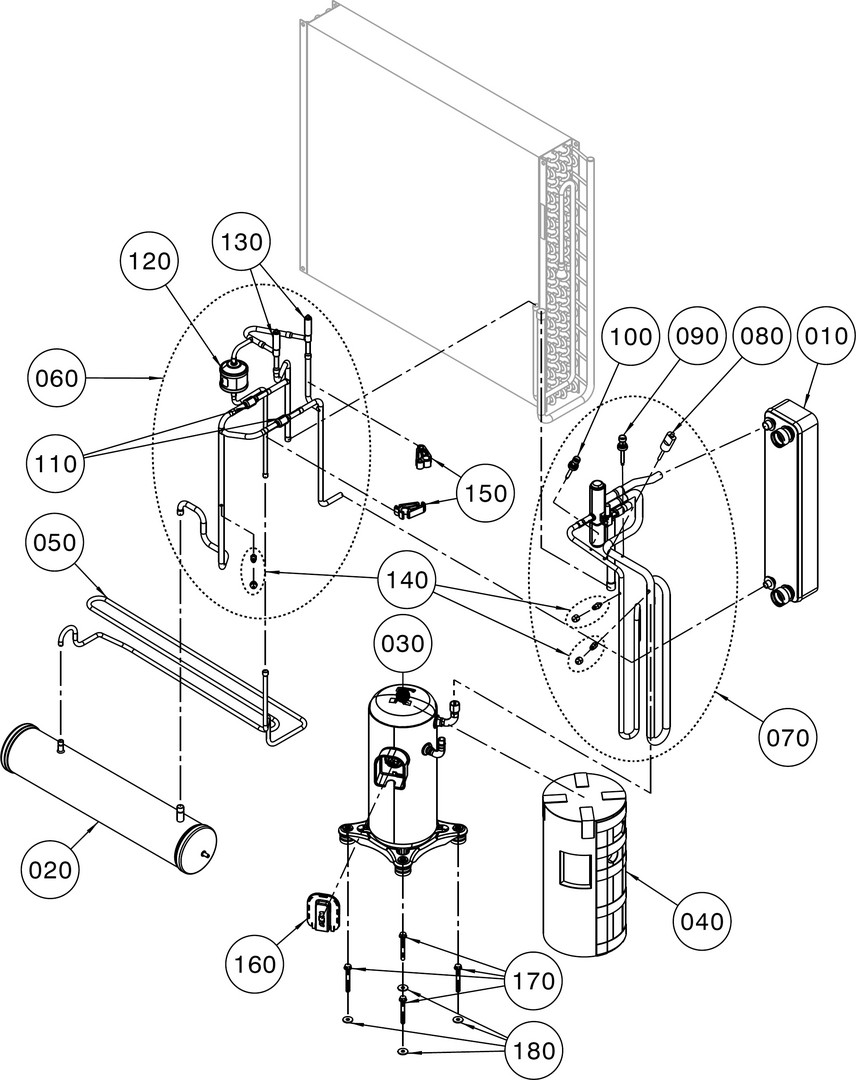 130
120
100
090
080
010
060
110
150
050
140
030
070
020
040
160
170
180