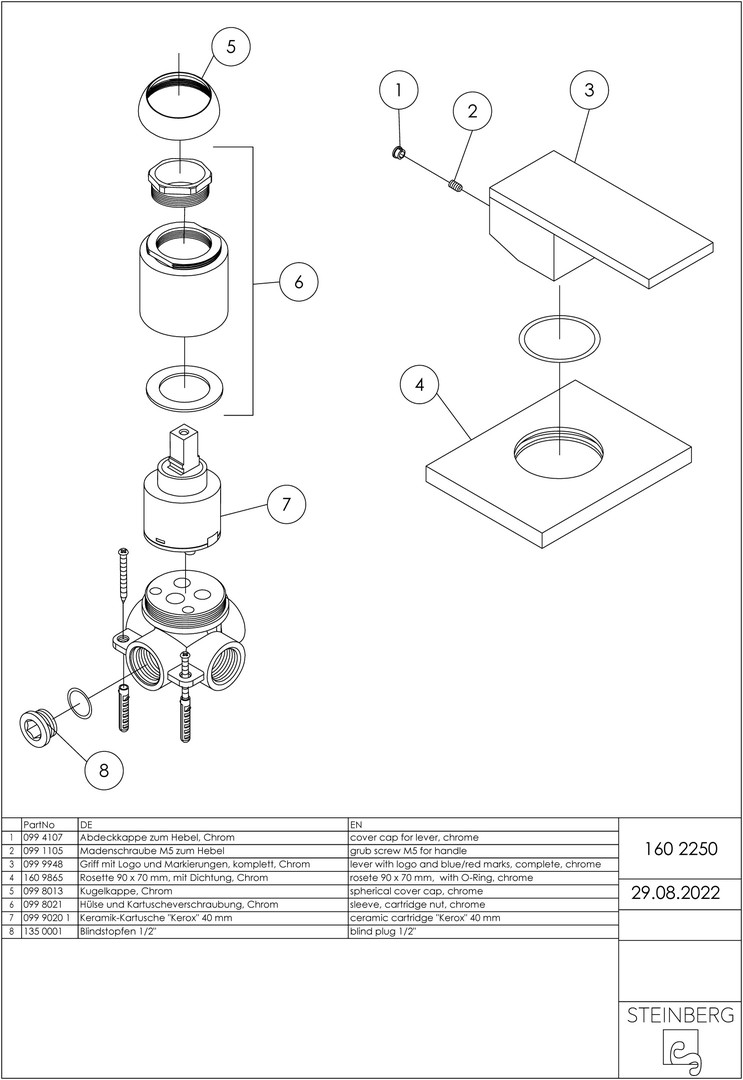 5

1

2

3

6

4

7

8

| | PartNo | DE | EN |
|---|---|---|---|
| 1 | 099 4107 | Abdeckkappe zum Hebel, Chrom | cover cap for lever, chrome |
| 2 | 099 1105 | Madenschraube M5 zum Hebel | grub screw M5 for handle |
| 3 | 099 9948 | Griff mit Logo und Markierungen, komplett, Chrom | lever with logo and blue/red marks, complete, chrome |
| 4 | 160 9865 | Rosette 90 x 70 mm, mit Dichtung, Chrom | rosete 90 x 70 mm, with O-Ring, chrome |
| 5 | 099 8013 | Kugelkappe, Chrom | spherical cover cap, chrome |
| 6 | 099 8021 | Hülse und Kartuscheverschraubung, Chrom | sleeve, cartridge nut, chrome |
| 7 | 099 9020 1 | Keramik-Kartusche "Kerox" 40 mm | ceramic cartridge "Kerox" 40 mm |
| 8 | 135 0001 | Blindstopfen 1/2" | blind plug 1/2" |

160 2250

29.08.2022

STEINBERG