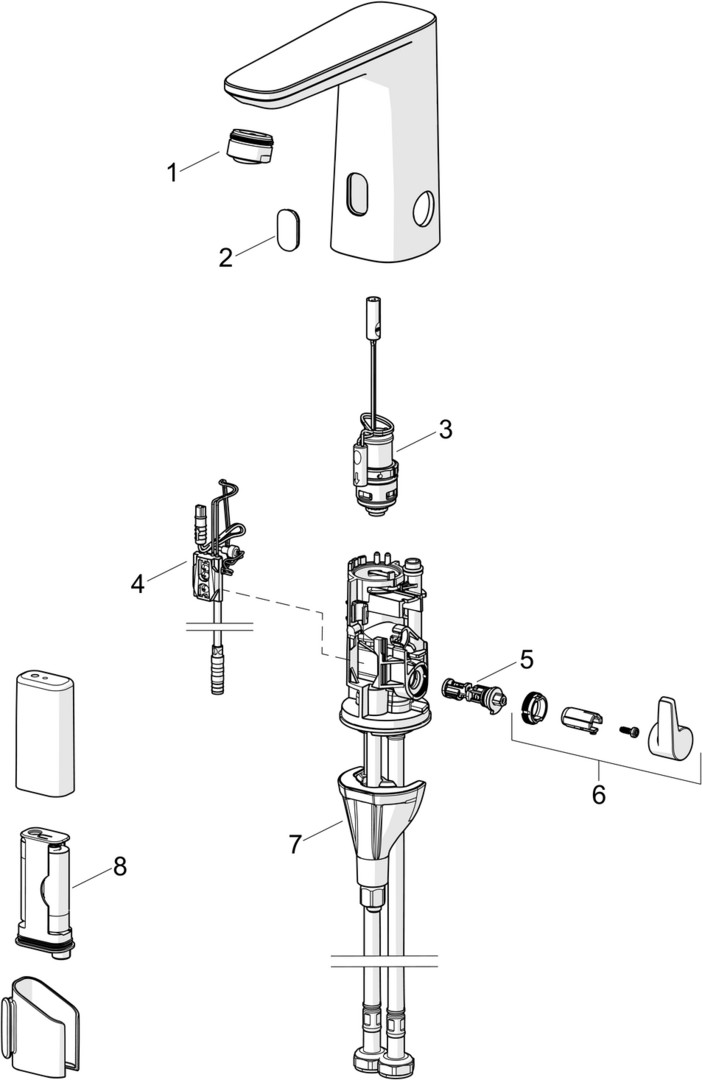 1
2
3
4
5
6
7
8