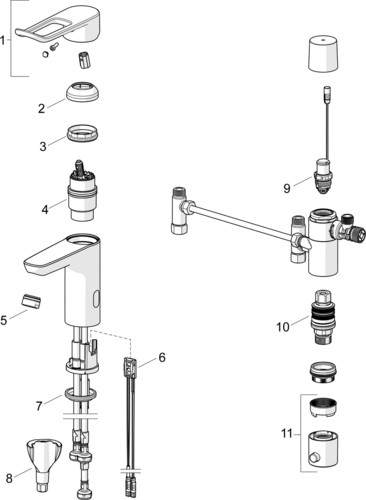 1
2
3
4
5
6
7
8
9
10
11