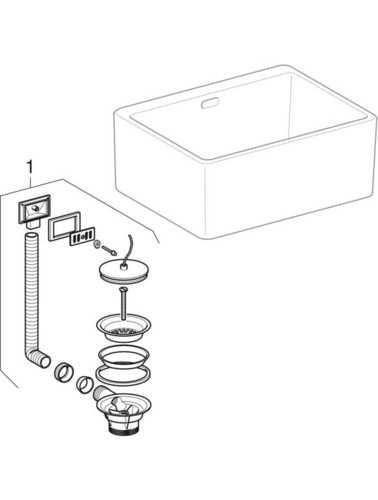 1