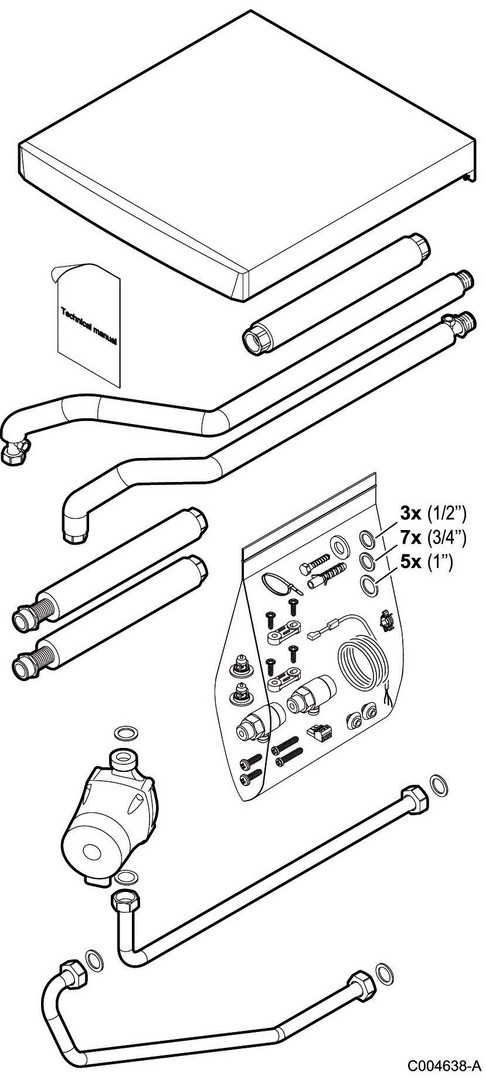 Technical manual

3x (1/2")
7x (3/4")
5x (1")

C004638-A