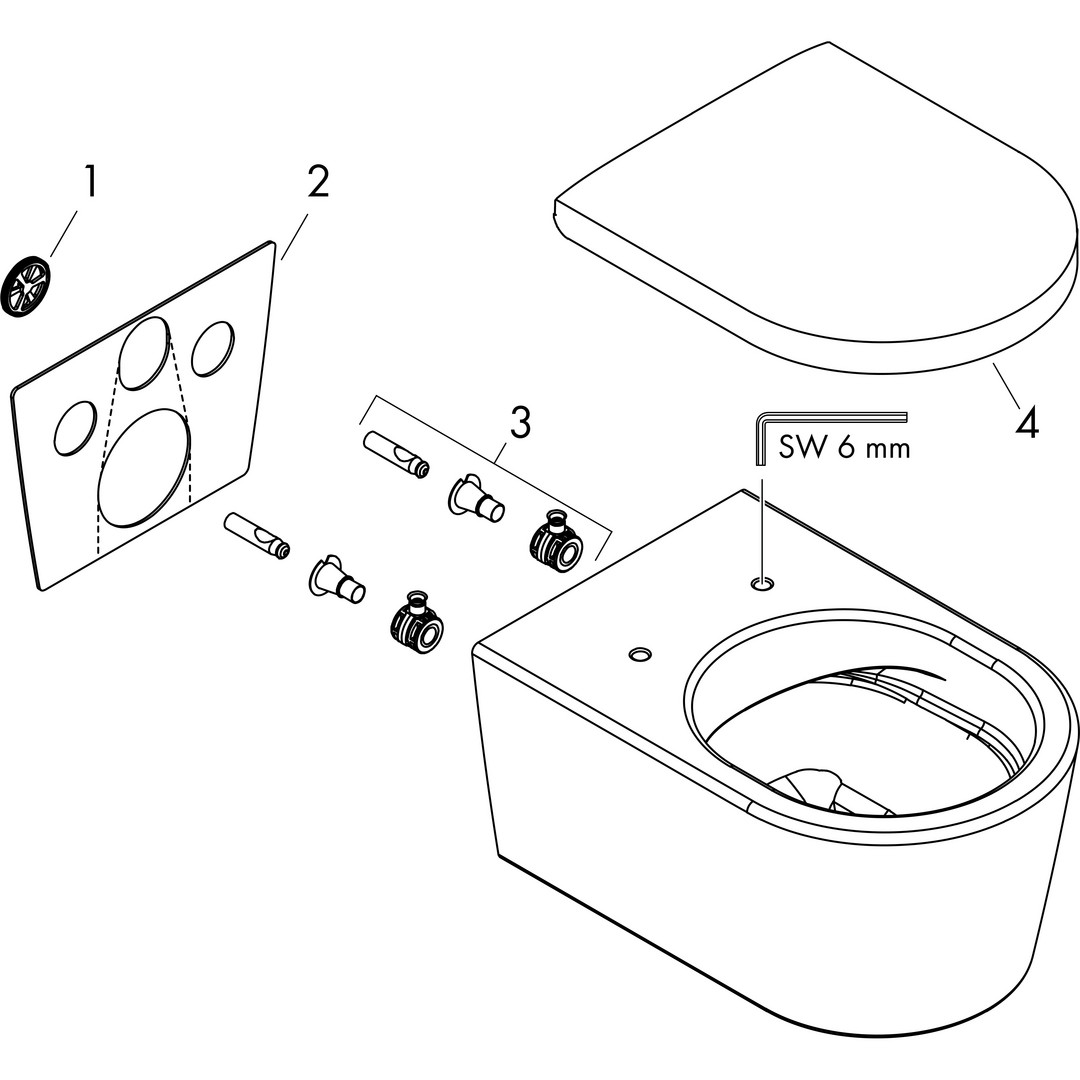 1
2
3
4
SW 6 mm