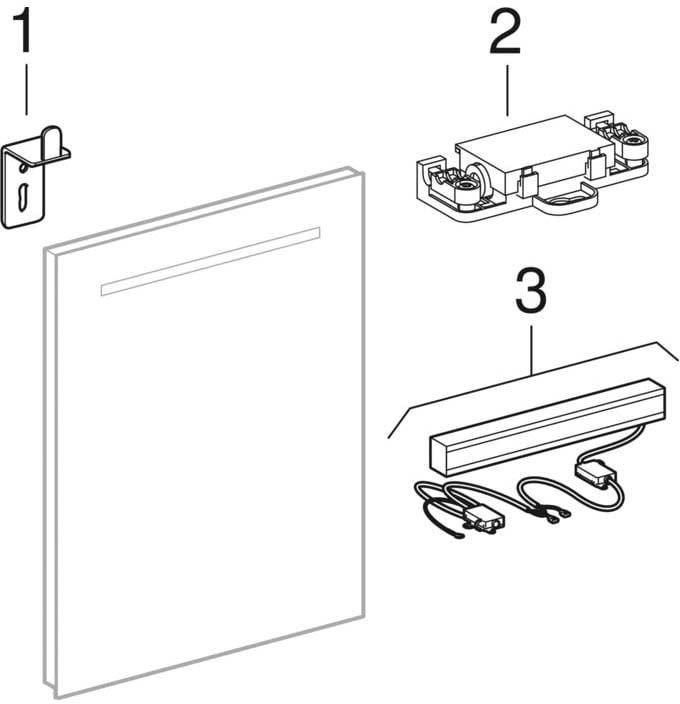 1
2
3