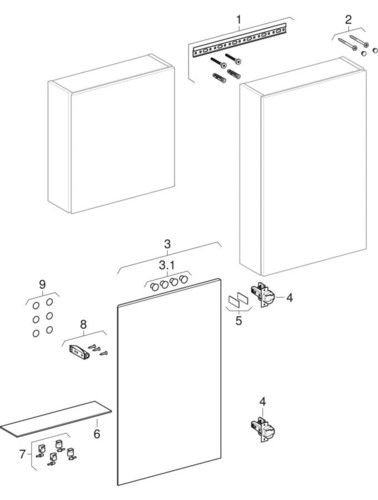 1
2
3
3.1
9
8
5
4
4
6
7