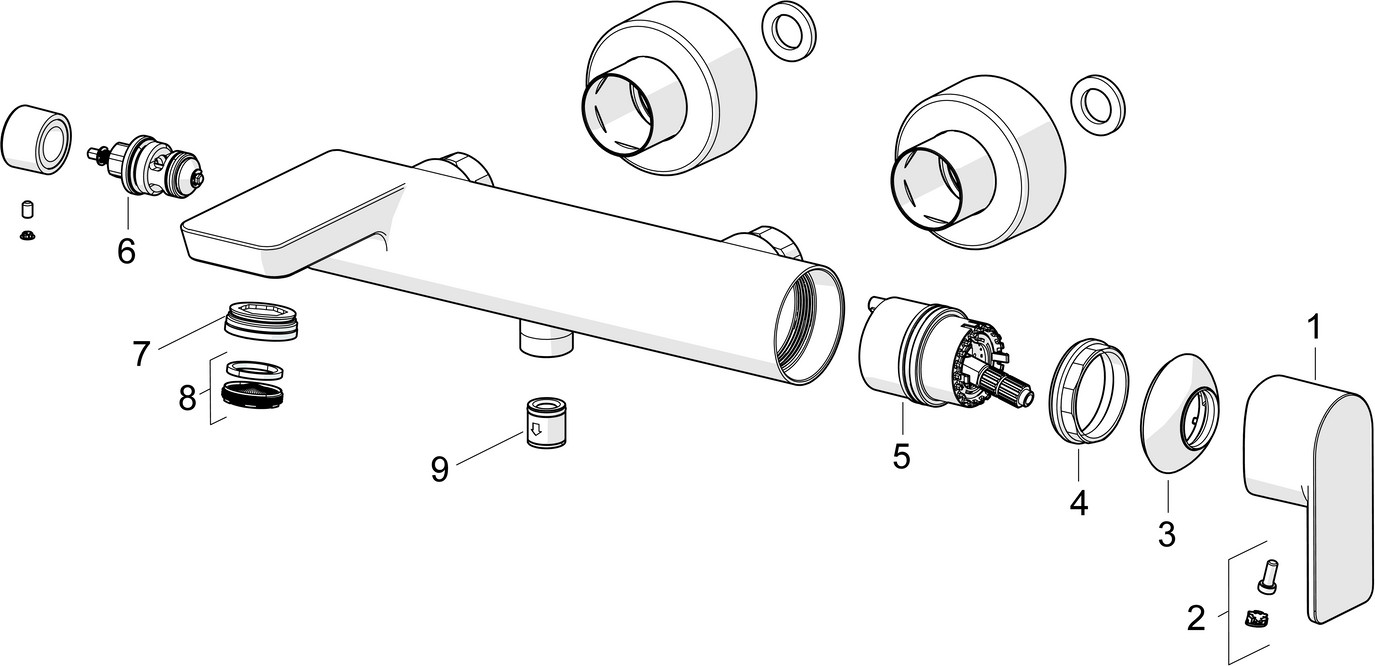 6
7
8
9
5
4
3
1
2