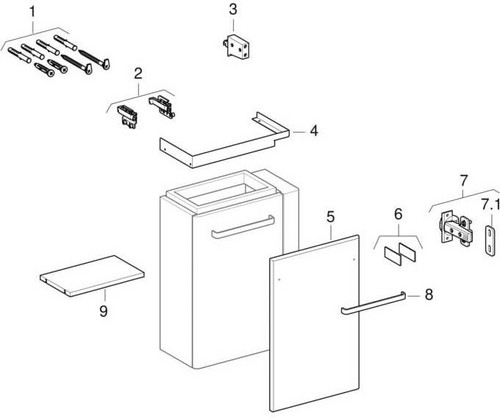 1
3
2
4
7
7.1
5
6
8
9