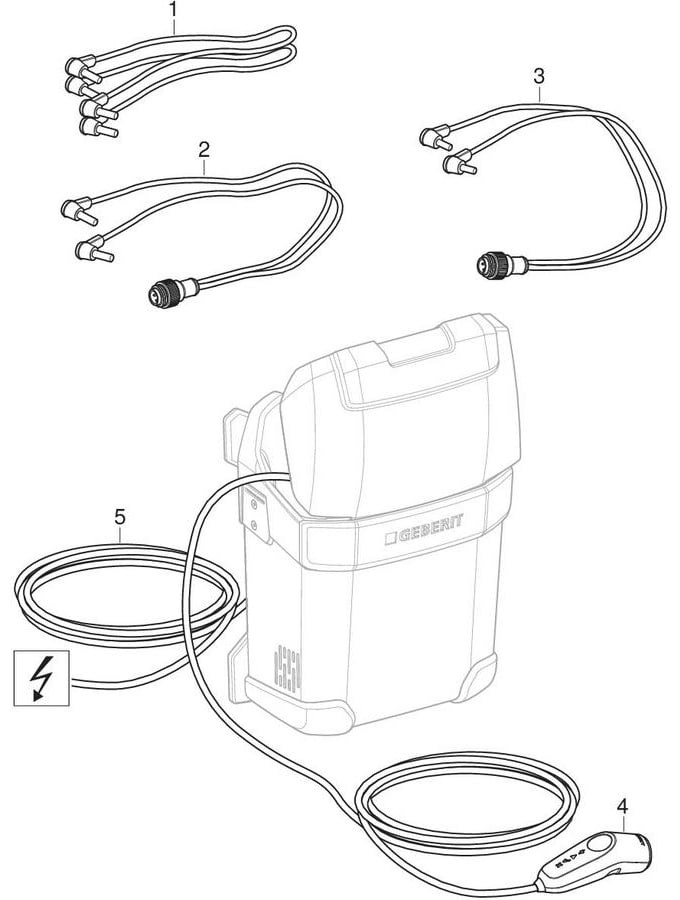 1

2

3

GEBERIT

5

4