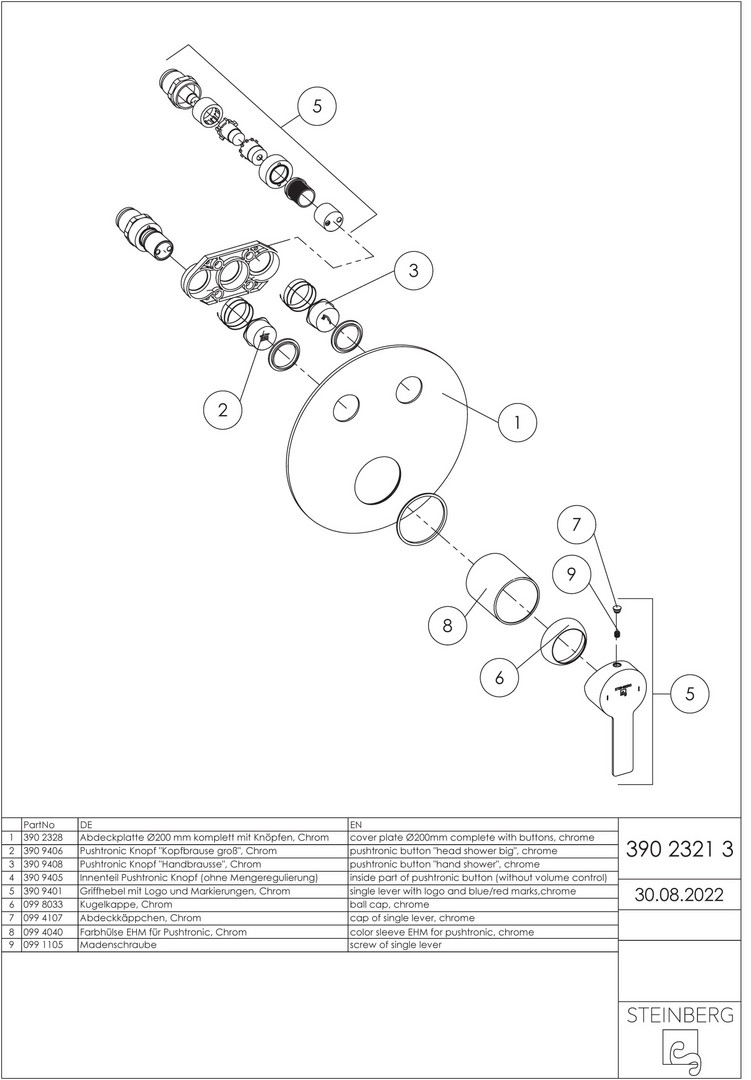 5

3

2

1

7

9

8

6

5

| | PartNo | DE | EN |
|---|---|---|---|
| 1 | 390 2328 | Abdeckplatte Ø200 mm komplett mit Knöpfen, Chrom | cover plate Ø200mm complete with buttons, chrome |
| 2 | 390 9406 | Pushtronic Knopf "Kopfbrause groß", Chrom | pushtronic button "head shower big", chrome |
| 3 | 390 9408 | Pushtronic Knopf "Handbrausse", Chrom | pushtronic button "hand shower", chrome |
| 4 | 390 9405 | Innenteil Pushtronic Knopf (ohne Mengeregulierung) | inside part of pushtronic button (without volume control) |
| 5 | 390 9401 | Griffhebel mit Logo und Markierungen, Chrom | single lever with logo and blue/red marks,chrome |
| 6 | 099 8033 | Kugelkappe, Chrom | ball cap, chrome |
| 7 | 099 4107 | Abdeckkäppchen, Chrom | cap of single lever, chrome |
| 8 | 099 4040 | Farbhülse EHM für Pushtronic, Chrom | color sleeve EHM for pushtronic, chrome |
| 9 | 099 1105 | Madenschraube | screw of single lever |

390 2321 3

30.08.2022

STEINBERG