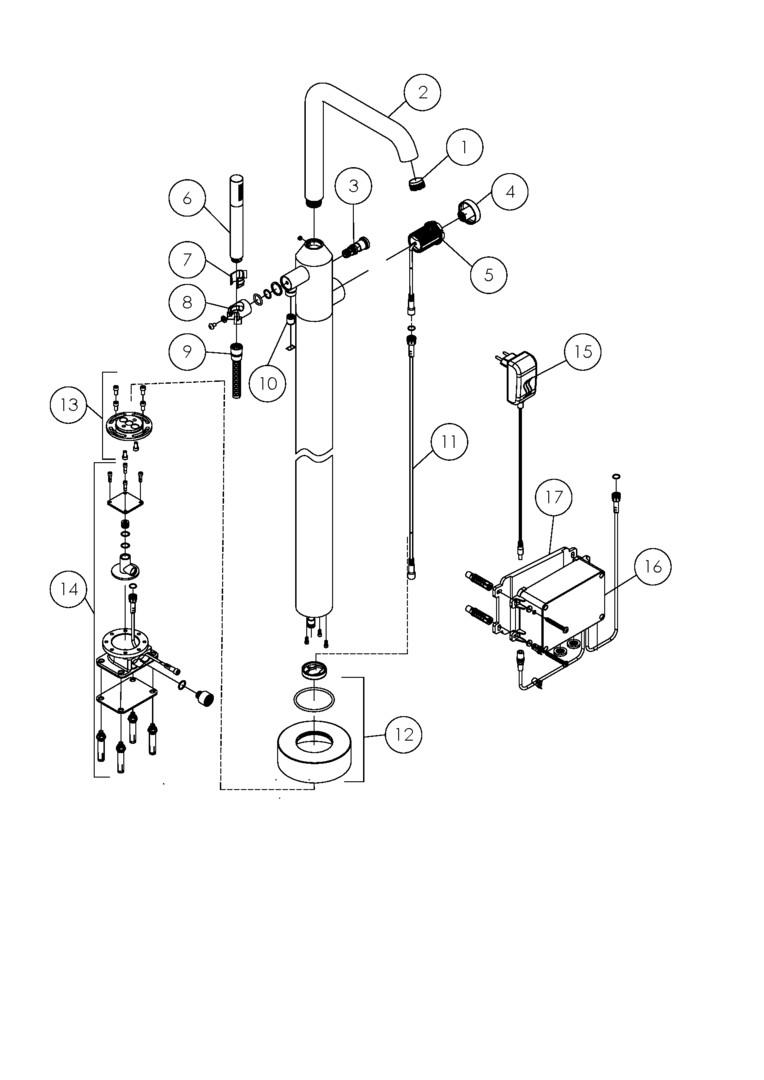 2
1
3
4
6
5
7
8
9
10
15
13
11
17
16
14
12