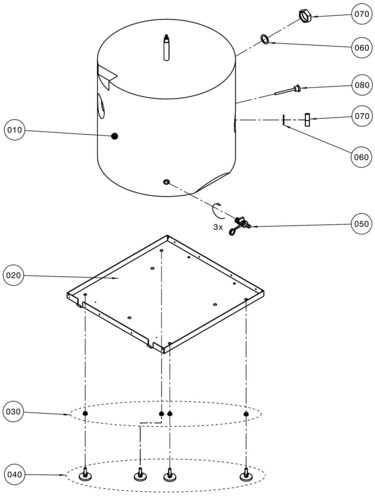 070
060
080
070
010
060
3x
050
020
030
040