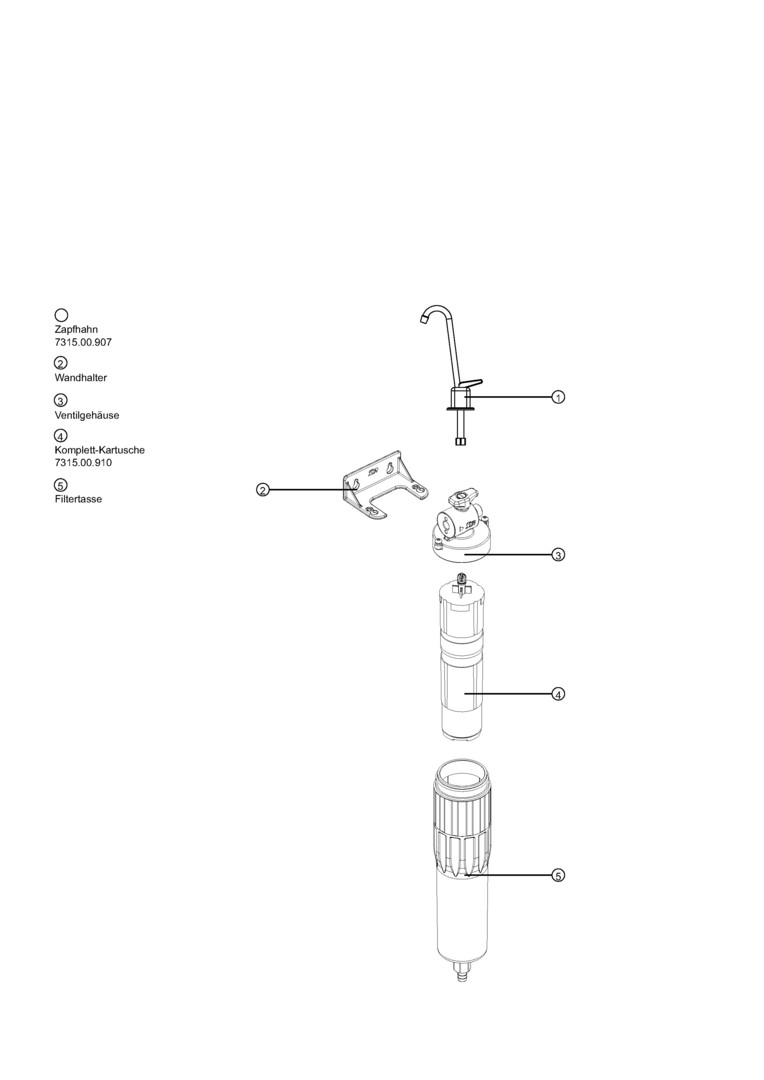 Zapfhahn
7315.00.907

2
Wandhalter

3
Ventilgehäuse

4
Komplett-Kartusche
7315.00.910

5
Filtertasse

1

2

3

4

5