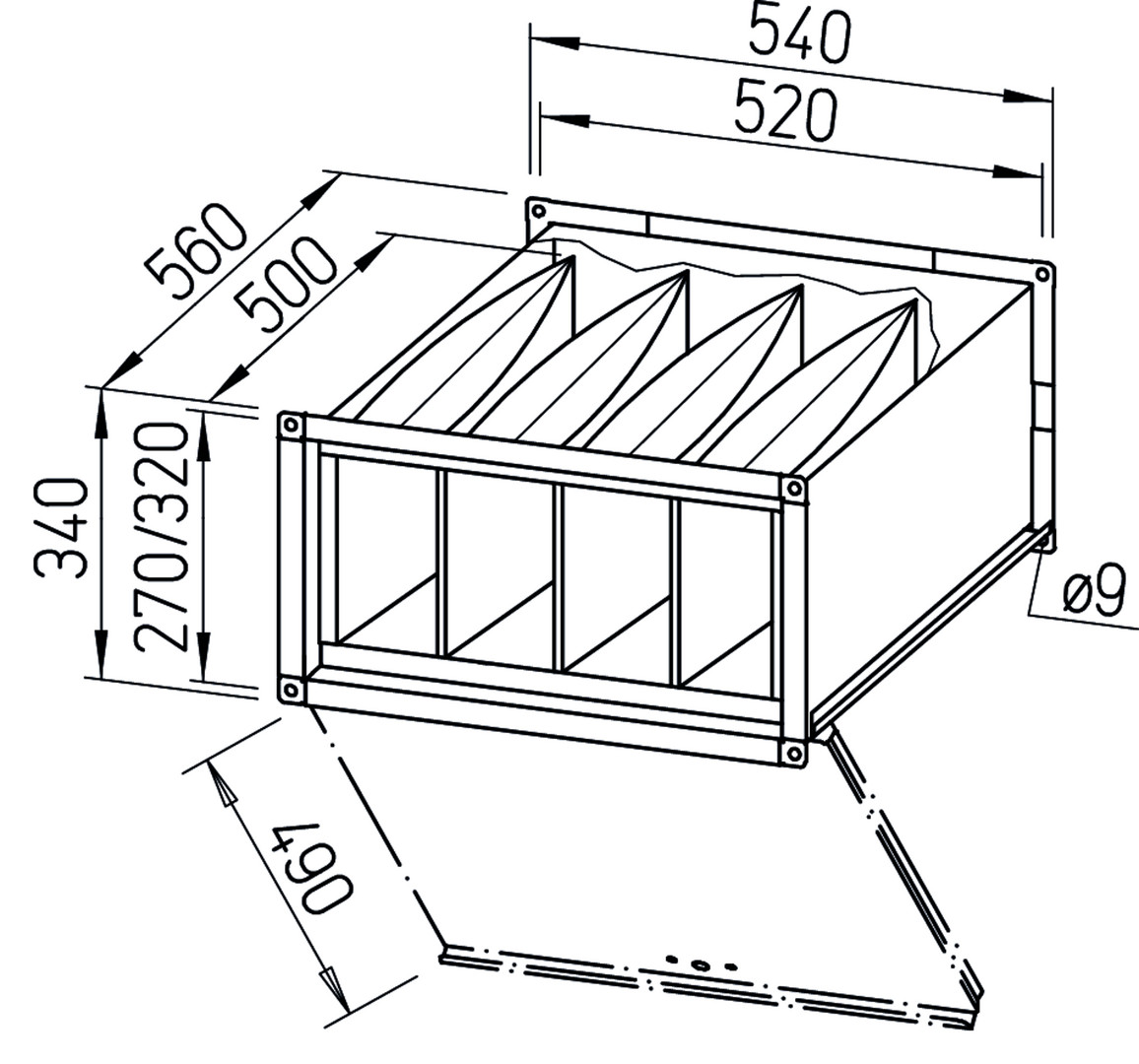 540
520
560
500
340
270/320
ø9
490