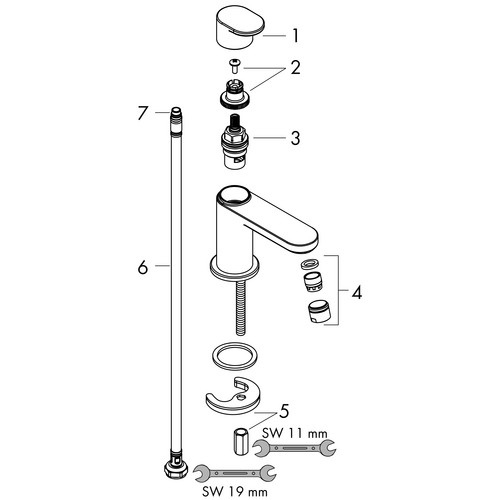 1
2
7
3
6
4
5
SW 11 mm
SW 19 mm