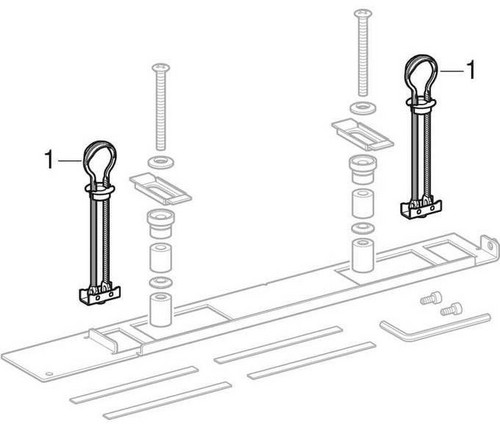 1
1