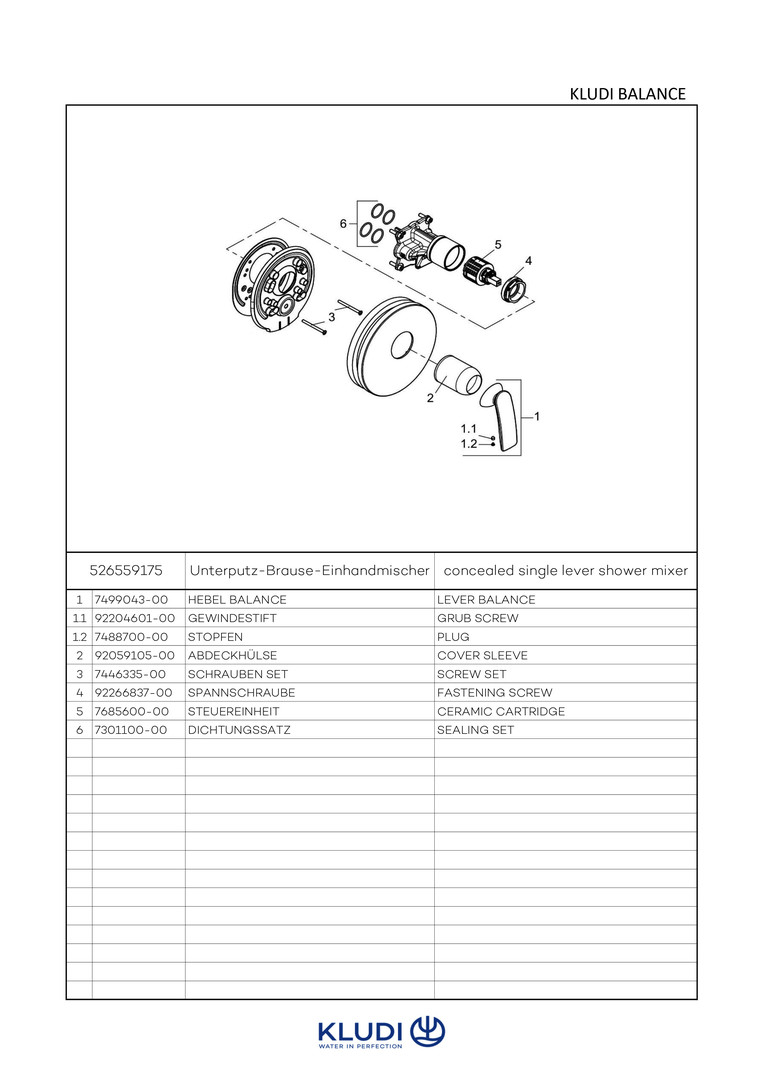 KLUDI BALANCE

6
5
4
3
2
1
1.1
1.2

| 526559175 | | Unterputz-Brause-Einhandmischer | concealed single lever shower mixer |
|---|---|---|---|
| 1 | 7499043-00 | HEBEL BALANCE | LEVER BALANCE |
| 1.1 | 92204601-00 | GEWINDESTIFT | GRUB SCREW |
| 1.2 | 7488700-00 | STOPFEN | PLUG |
| 2 | 92059105-00 | ABDECKHÜLSE | COVER SLEEVE |
| 3 | 7446335-00 | SCHRAUBEN SET | SCREW SET |
| 4 | 92266837-00 | SPANNSCHRAUBE | FASTENING SCREW |
| 5 | 7685600-00 | STEUEREINHEIT | CERAMIC CARTRIDGE |
| 6 | 7301100-00 | DICHTUNGSSATZ | SEALING SET |

KLUDI
WATER IN PERFECTION