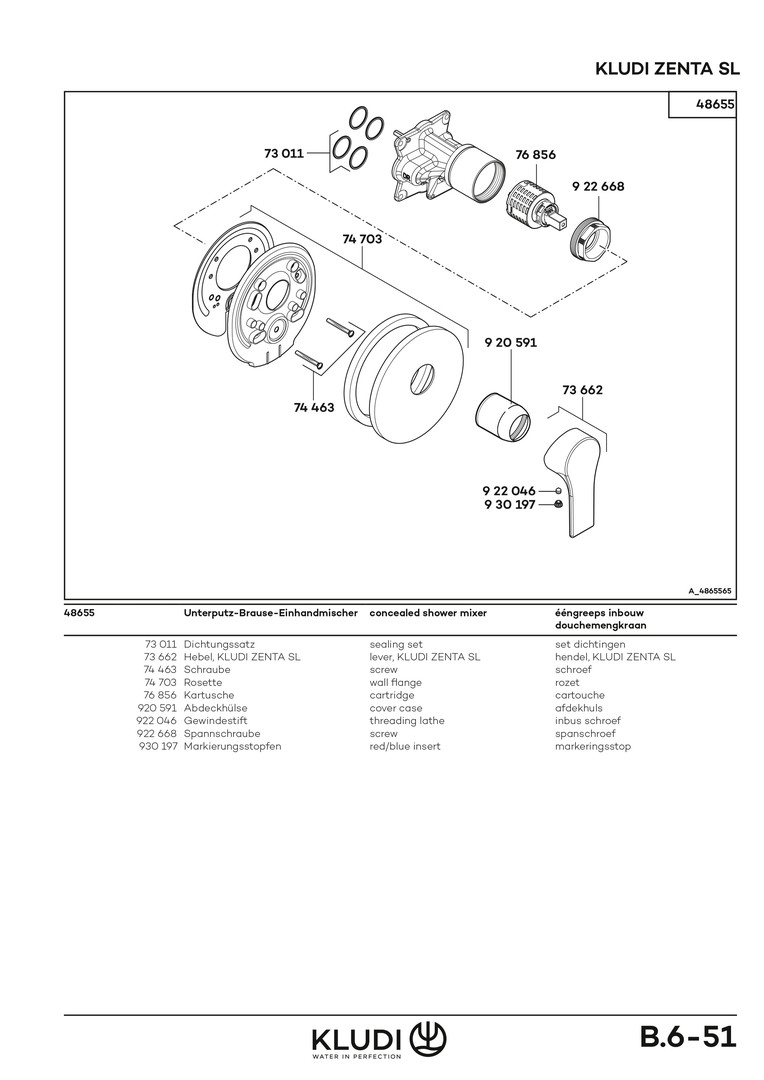 KLUDI ZENTA SL

48655

73 011
76 856
9 22 668
74 703
9 20 591
73 662
74 463
9 22 046
9 30 197

A_4865565

| 48655 | Unterputz-Brause-Einhandmischer | concealed shower mixer | ééngreeps inbouw douchemengkraan |
|---|---|---|---|
| 73 011 | Dichtungssatz | sealing set | set dichtingen |
| 73 662 | Hebel, KLUDI ZENTA SL | lever, KLUDI ZENTA SL | hendel, KLUDI ZENTA SL |
| 74 463 | Schraube | screw | schroef |
| 74 703 | Rosette | wall flange | rozet |
| 76 856 | Kartusche | cartridge | cartouche |
| 920 591 | Abdeckhülse | cover case | afdekhuls |
| 922 046 | Gewindestift | threading lathe | inbus schroef |
| 922 668 | Spannschraube | screw | spanschroef |
| 930 197 | Markierungsstopfen | red/blue insert | markeringsstop |

KLUDI
WATER IN PERFECTION

B.6-51