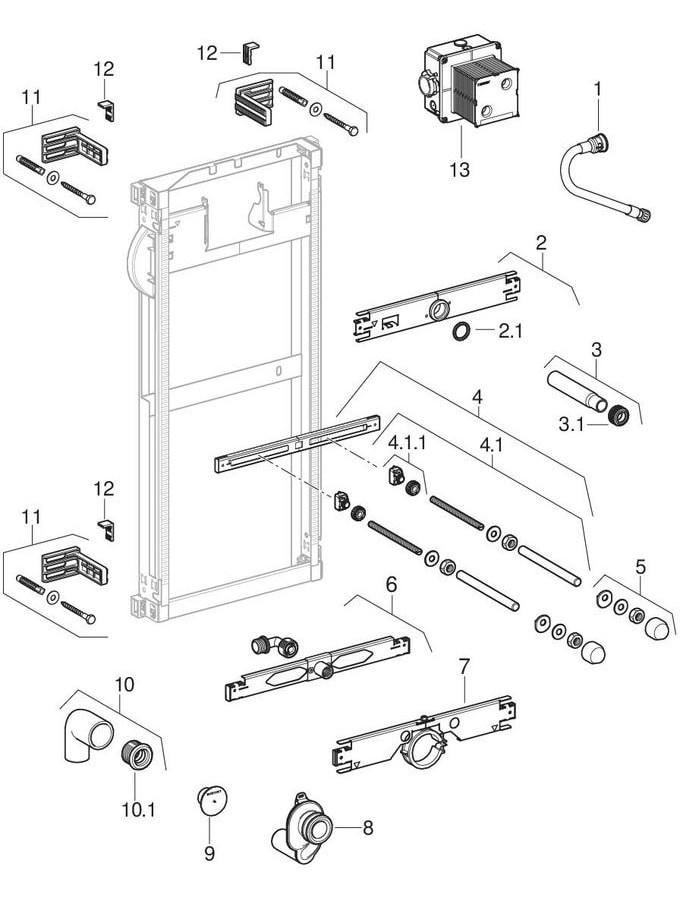 12
11
12
11
13
1
2
2.1
3
3.1
4
4.1.1
4.1
12
11
5
6
7
10
10.1
9
8