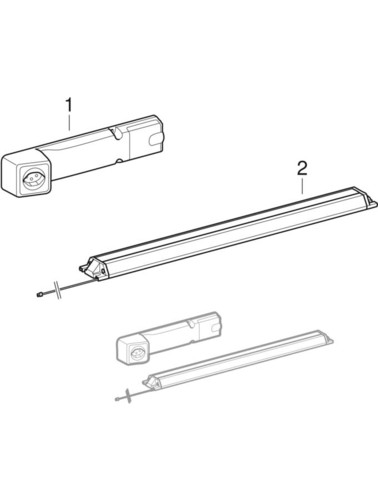 1

2