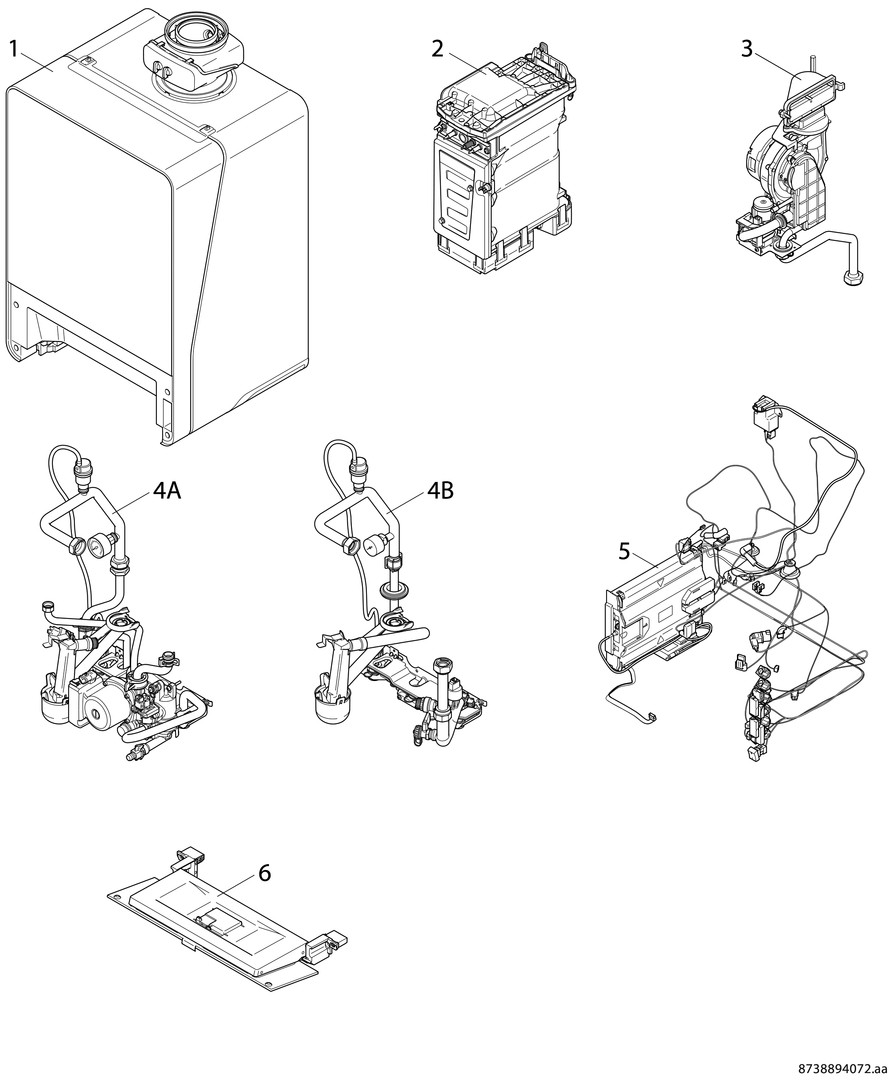 1
2
3
4A
4B
5
6
8738894072.aa