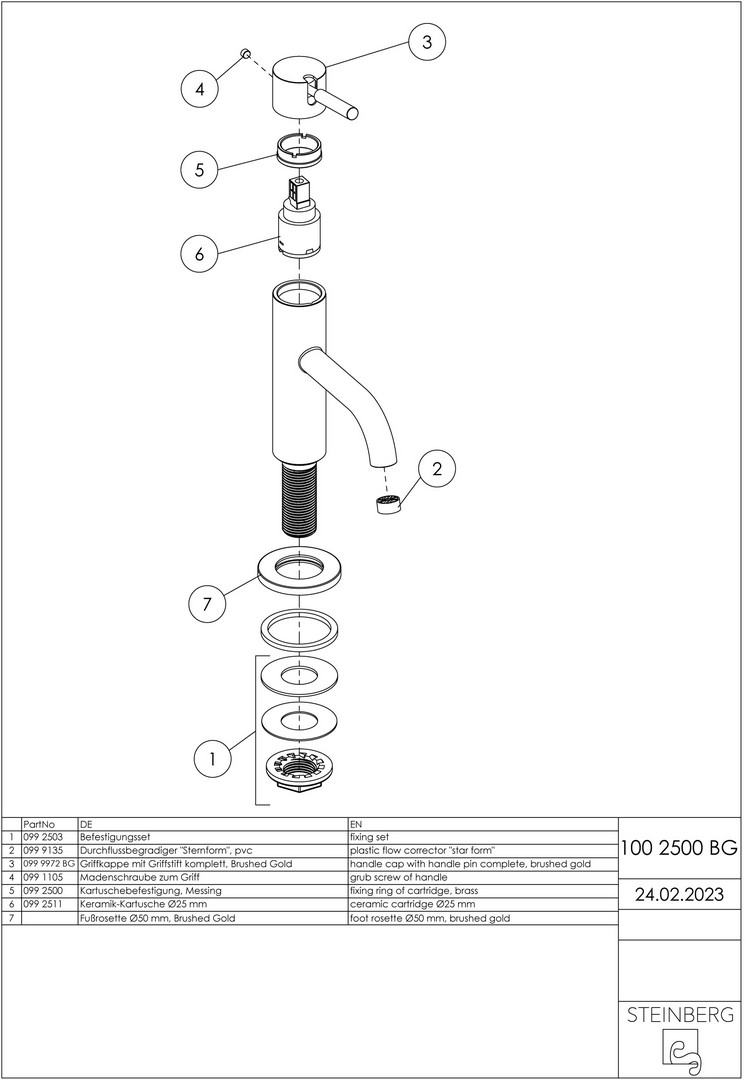 3
4
5
6
2
7
1

| | PartNo | DE | EN |
|---|---|---|---|
| 1 | 099 2503 | Befestigungsset | fixing set |
| 2 | 099 9135 | Durchflussbegradiger "Sternform", pvc | plastic flow corrector "star form" |
| 3 | 099 9972 BG | Griffkappe mit Griffstift komplett, Brushed Gold | handle cap with handle pin complete, brushed gold |
| 4 | 099 1105 | Madenschraube zum Griff | grub screw of handle |
| 5 | 099 2500 | Kartuschebefestigung, Messing | fixing ring of cartridge, brass |
| 6 | 099 2511 | Keramik-Kartusche Ø25 mm | ceramic cartridge Ø25 mm |
| 7 | | Fußrosette Ø50 mm, Brushed Gold | foot rosette Ø50 mm, brushed gold |

100 2500 BG

24.02.2023

STEINBERG