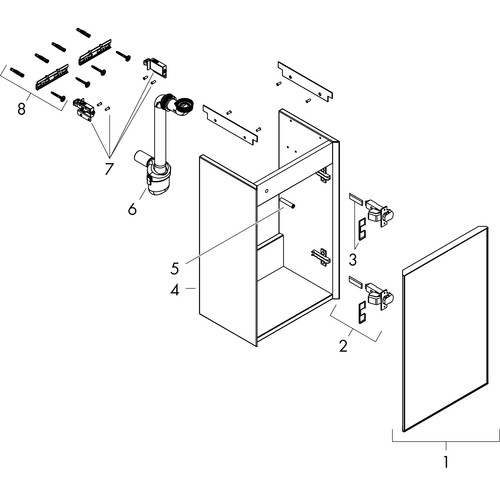 8
7
6
5
4
3
2
1