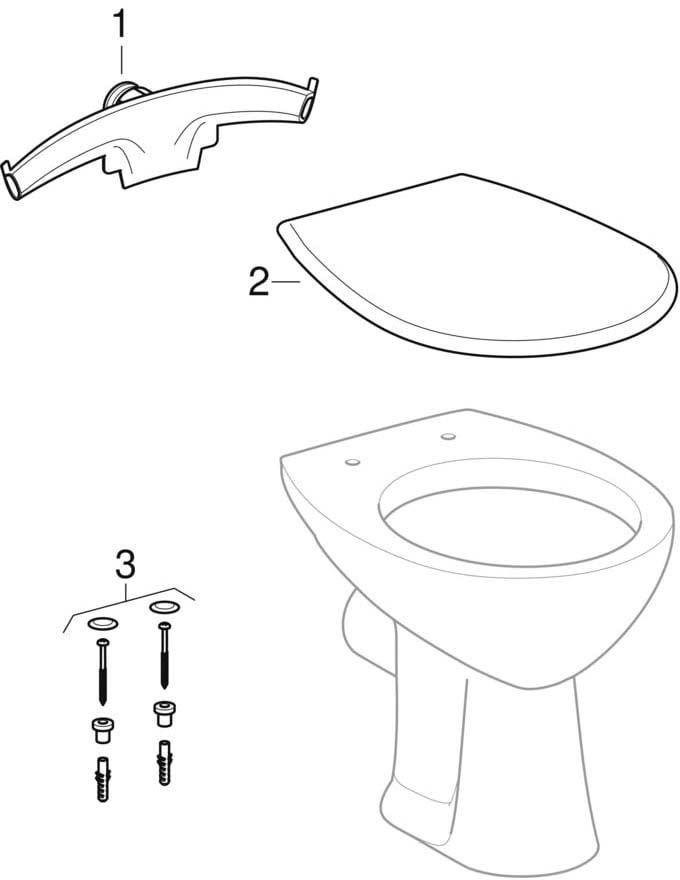 1

2

3