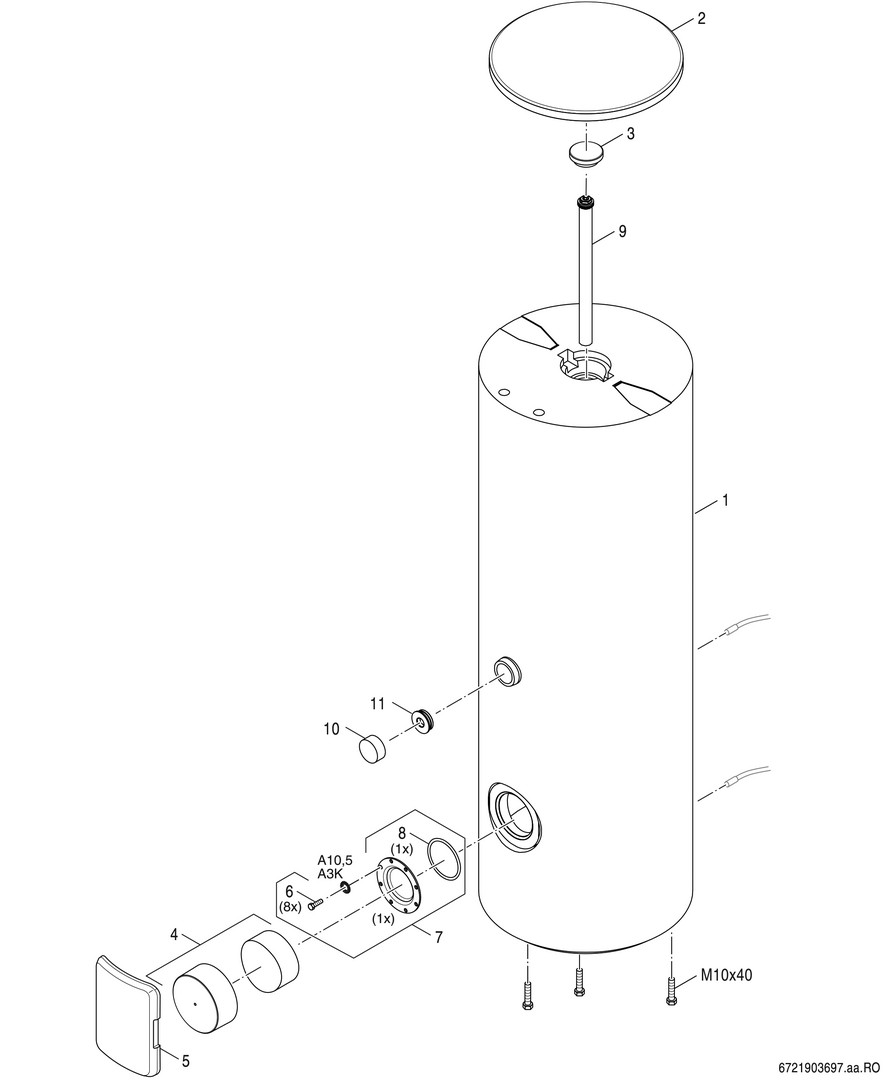 2
3
9
1
11
10
8
(1x)
A10,5
A3K
6
(8x)
(1x)
7
4
5
M10x40
6721903697.aa.RO