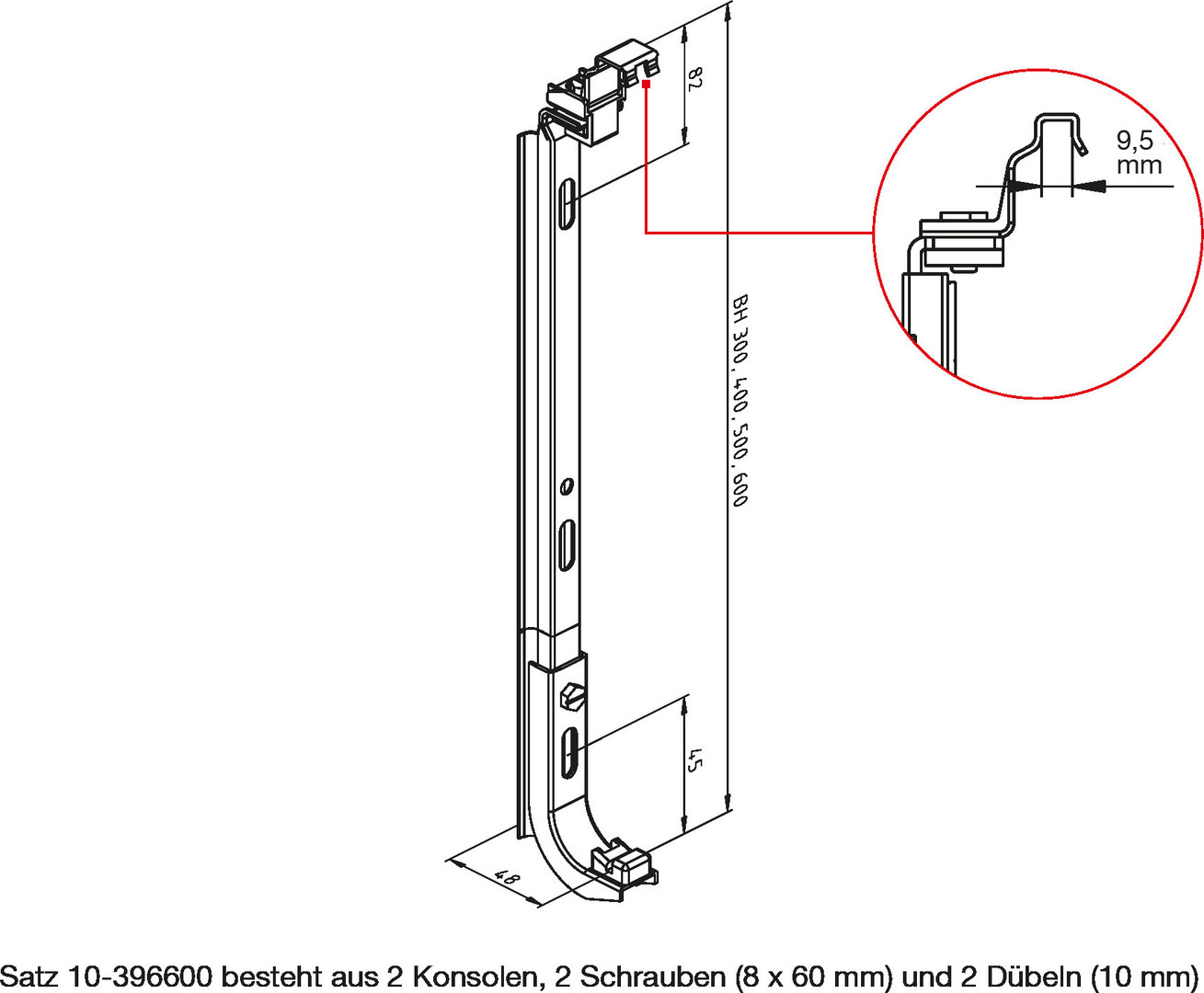 82

9,5
mm

BH 300, 400, 500, 600

45

48

Satz 10-396600 besteht aus 2 Konsolen, 2 Schrauben (8 x 60 mm) und 2 Dübeln (10 mm)