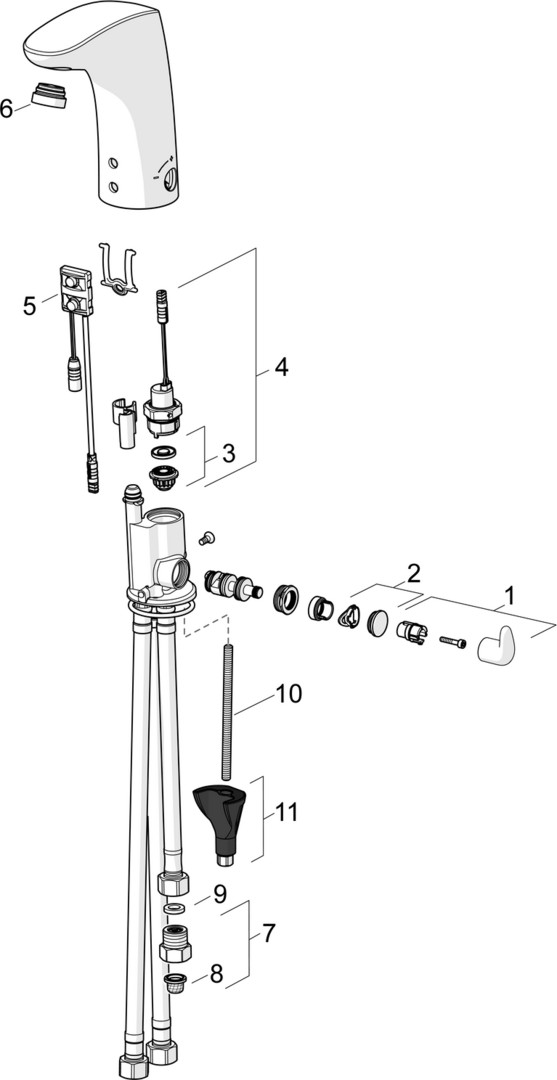 6
5
4
3
2
1
10
11
9
7
8