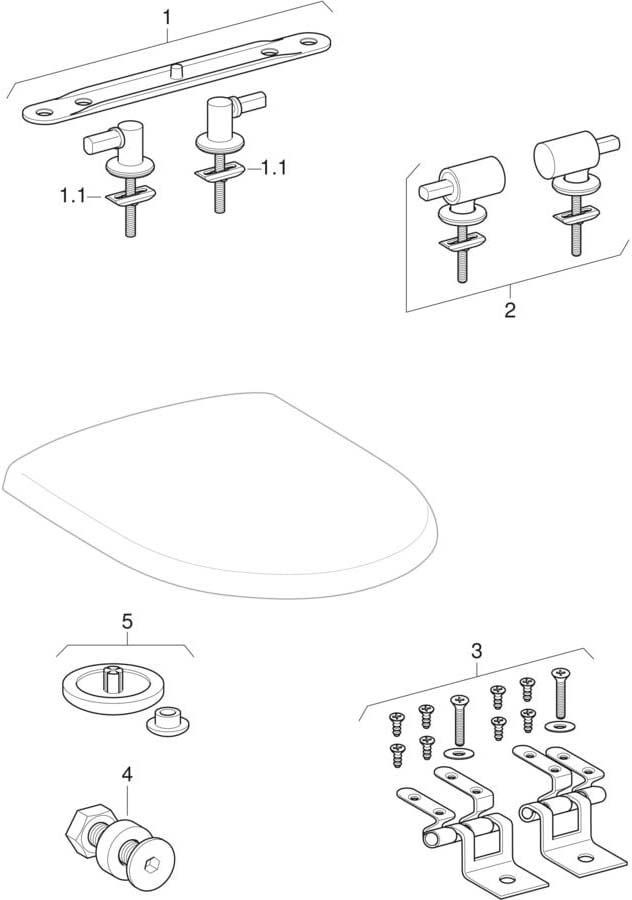 1

1.1

1.1

2

5

3

4