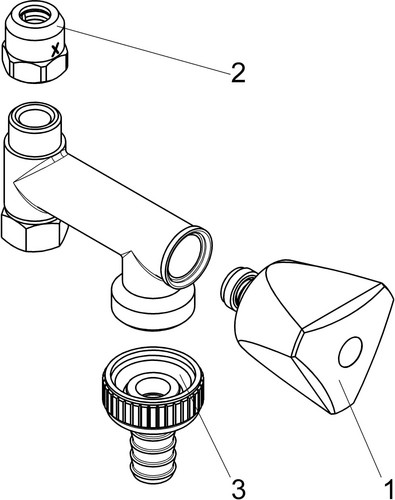 x

2

3

1