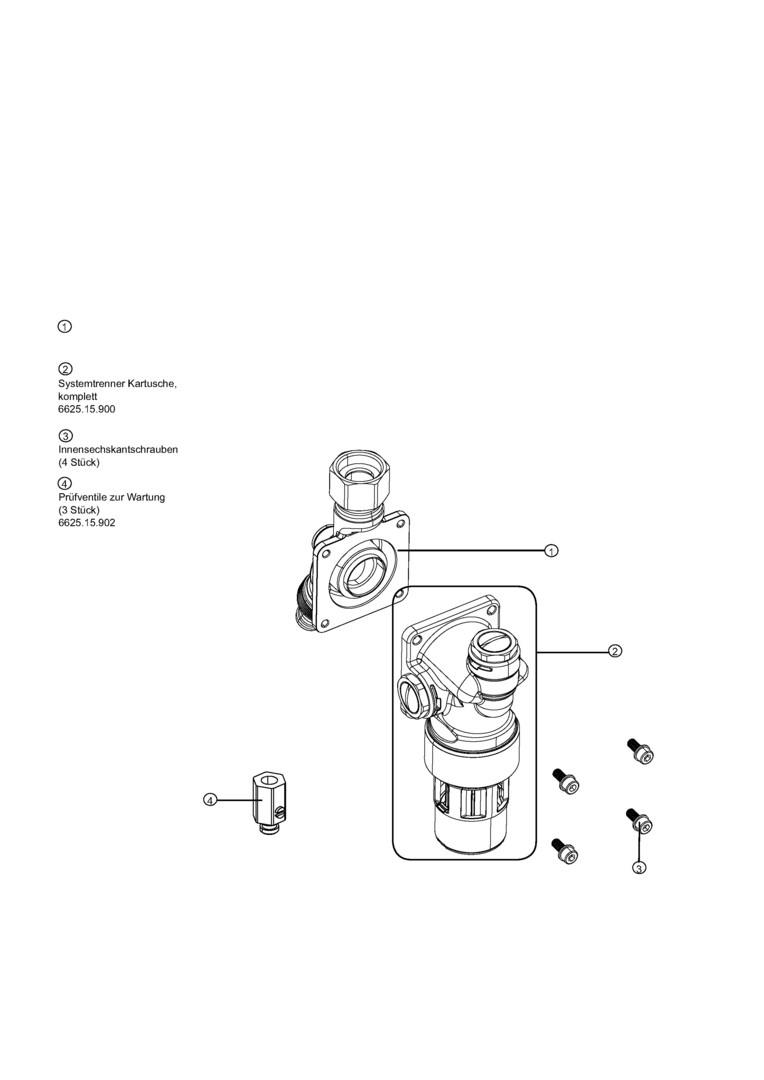 ①

②
Systemtrenner Kartusche, komplett
6625.15.900

③
Innensechskantschrauben
(4 Stück)

④
Prüfventile zur Wartung
(3 Stück)
6625.15.902

①

②

④

③