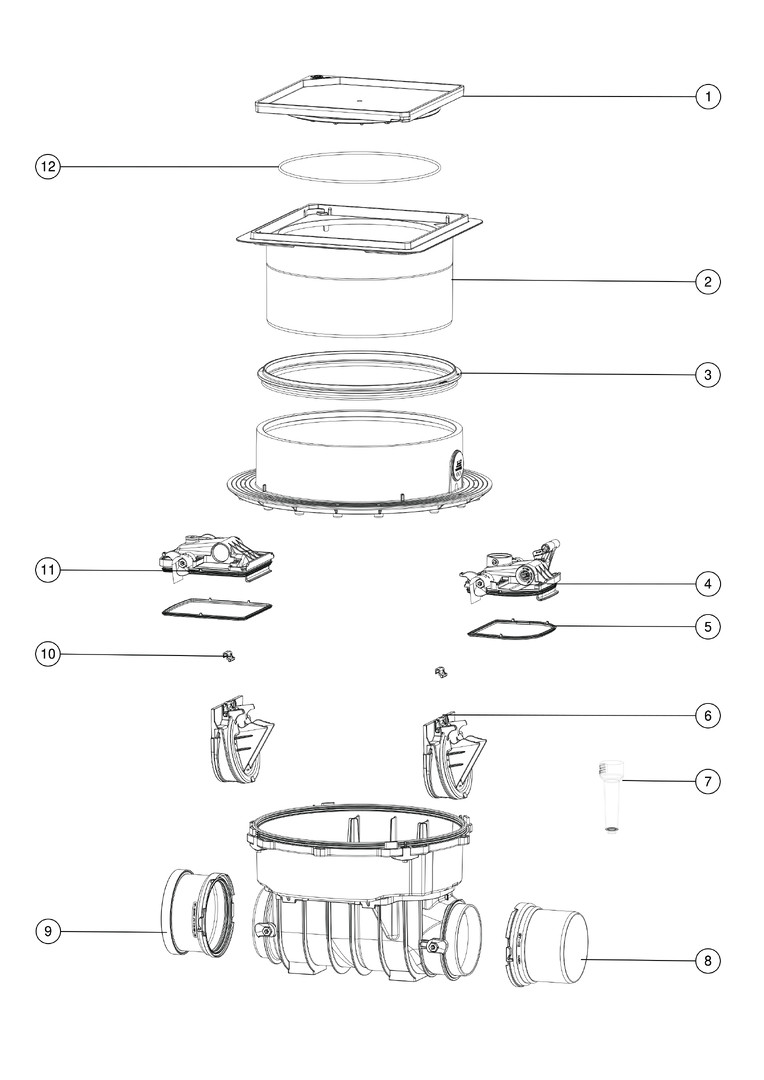 1
12
2
3
11
4
5
10
6
7
9
8