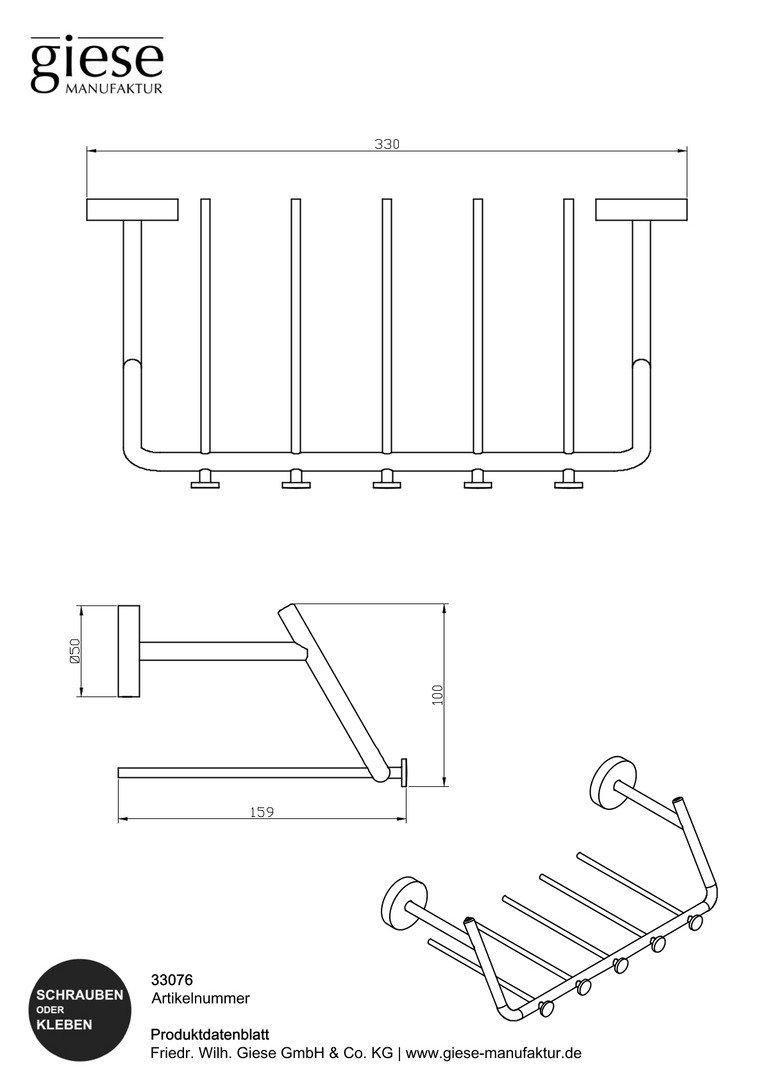 giese
MANUFAKTUR

330

Ø50

100

159

SCHRAUBEN
ODER
KLEBEN

33076
Artikelnummer

Produktdatenblatt
Friedr. Wilh. Giese GmbH & Co. KG | www.giese-manufaktur.de