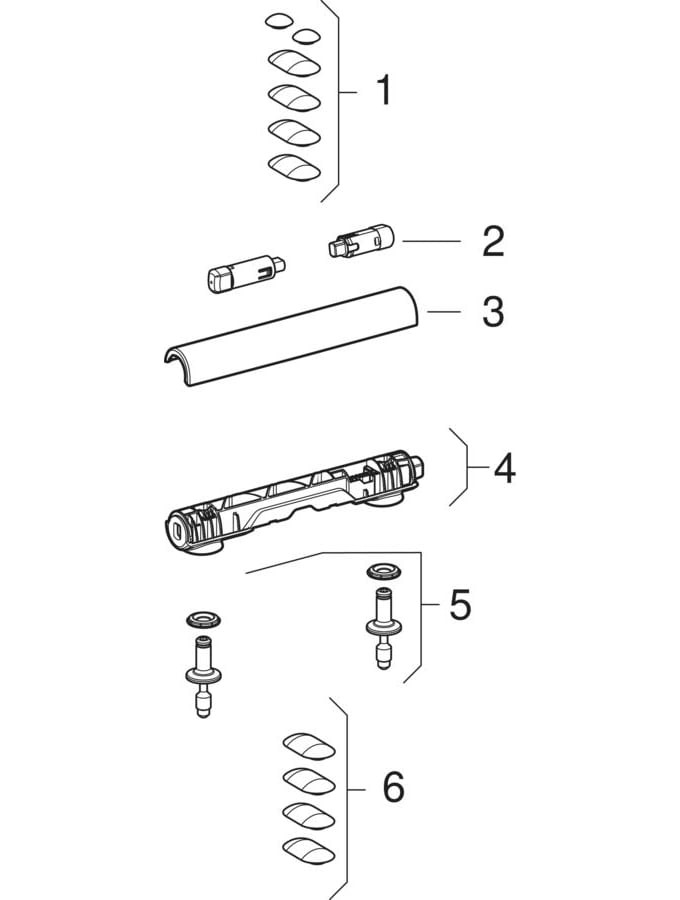 1

2

3

4

5

6