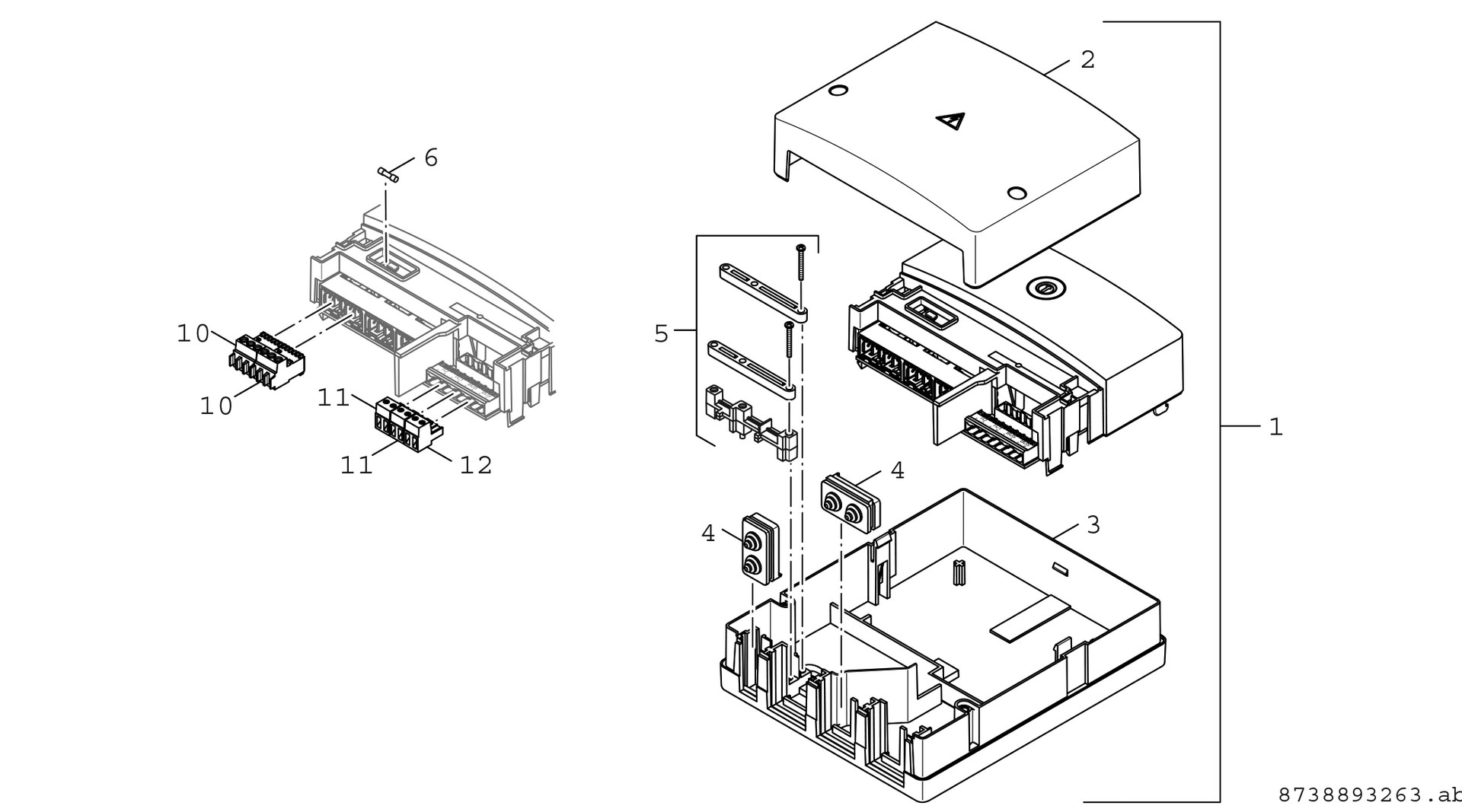 6
10
10
11
11
12
2
5
1
4
4
3
8738893263.ab